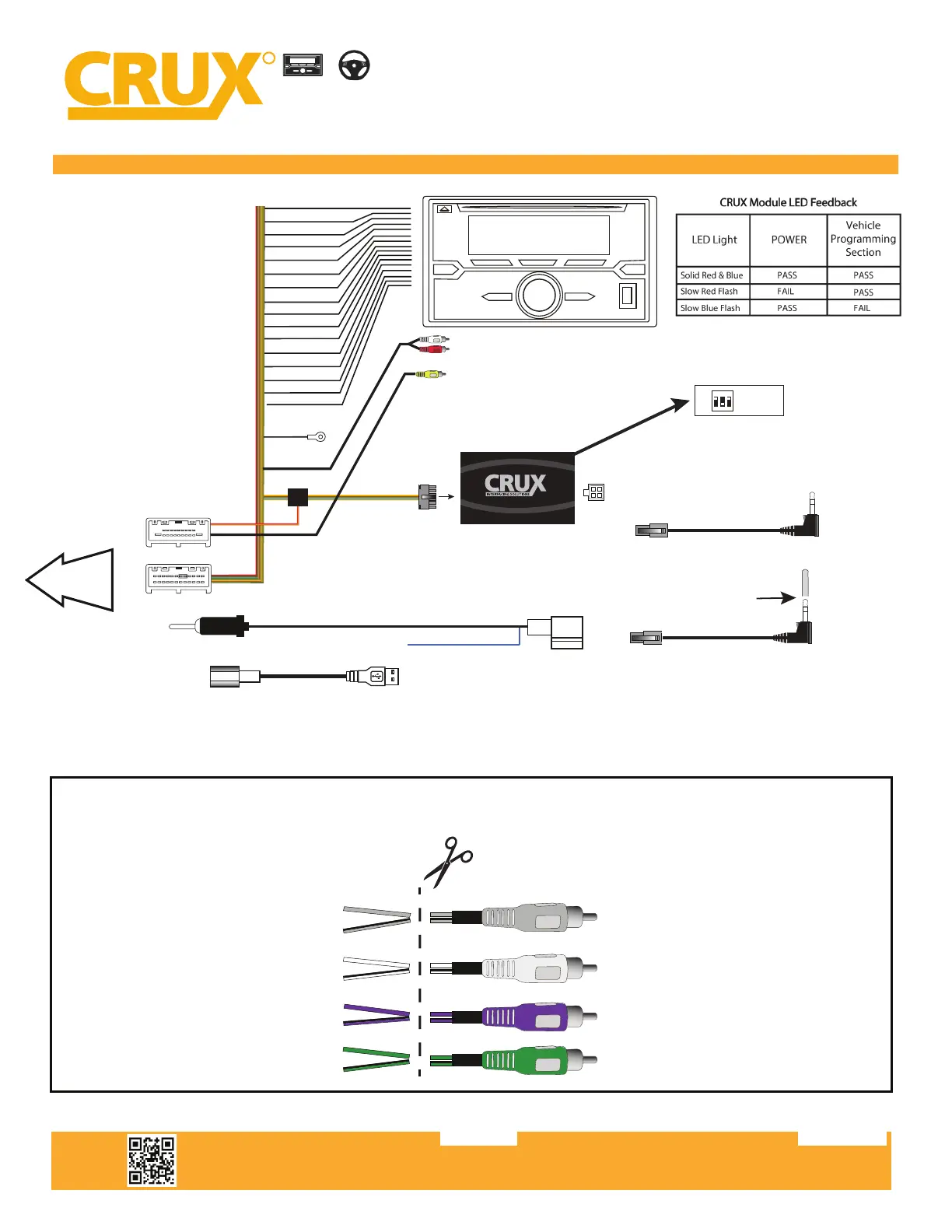 CRUX

CRUX Module LED Feedback

| LED Light | POWER | Vehicle Programming Section |
|---|---|---|
| Solid Red & Blue | PASS | PASS |
| Slow Red Flash | FAIL | PASS |
| Slow Blue Flash | PASS | FAIL |

CRUX
INTERFACING SOLUTIONS