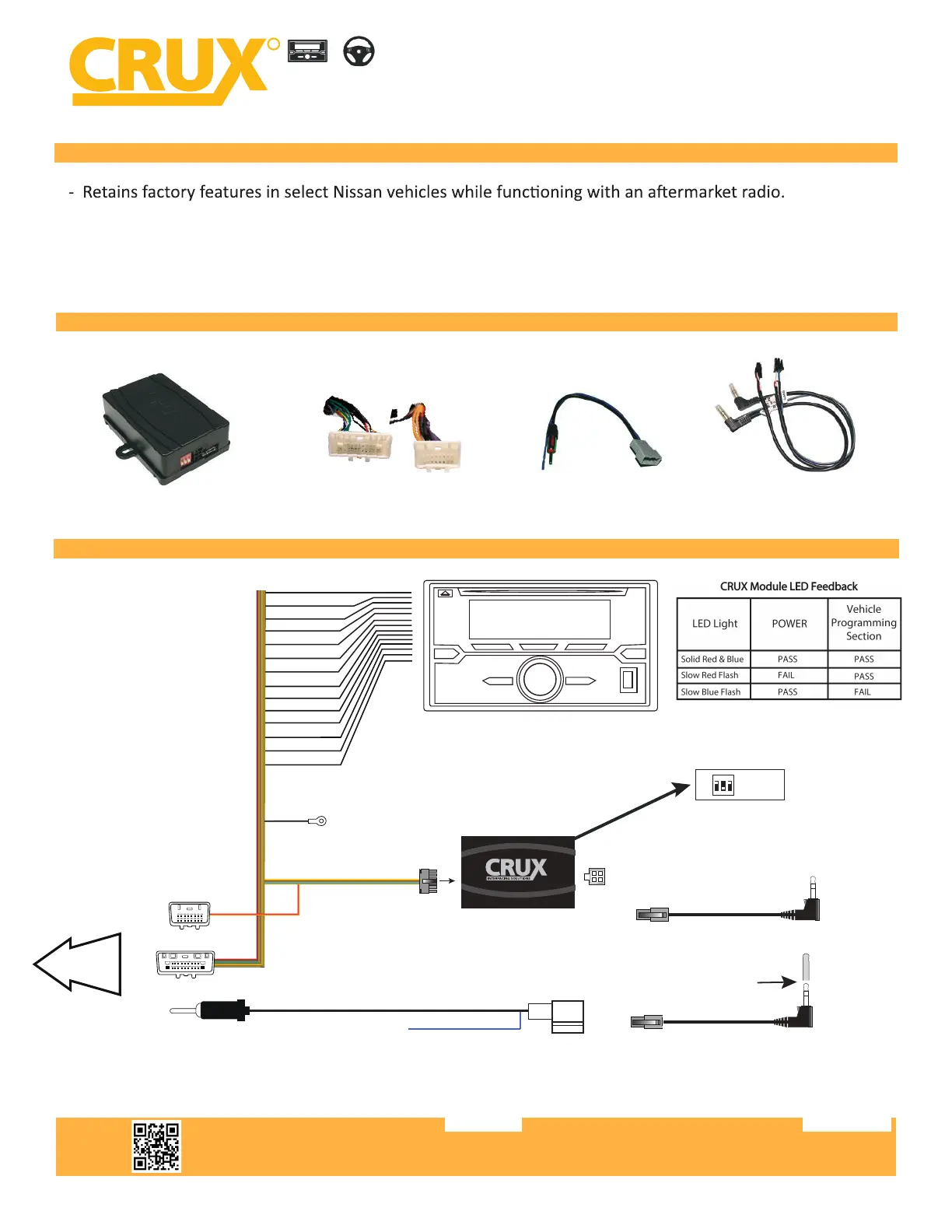 CRUX

- Retains factory features in select Nissan vehicles while functioning with an aftermarket radio.

CRUX Module LED Feedback

| LED Light | POWER | Vehicle Programming Section |
|---|---|---|
| Solid Red & Blue | PASS | PASS |
| Slow Red Flash | FAIL | PASS |
| Slow Blue Flash | PASS | FAIL |

CRUX
INTERFACING SOLUTIONS