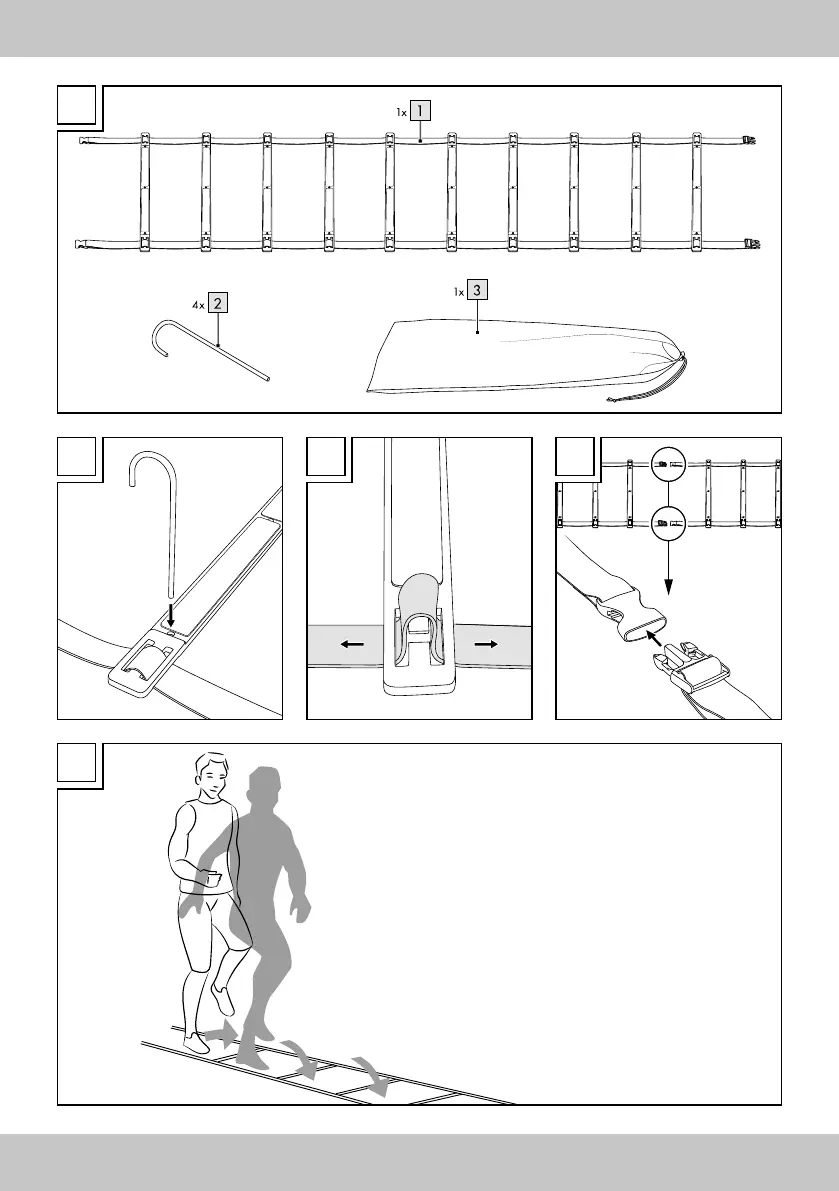 1x 1

4x 2

1x 3