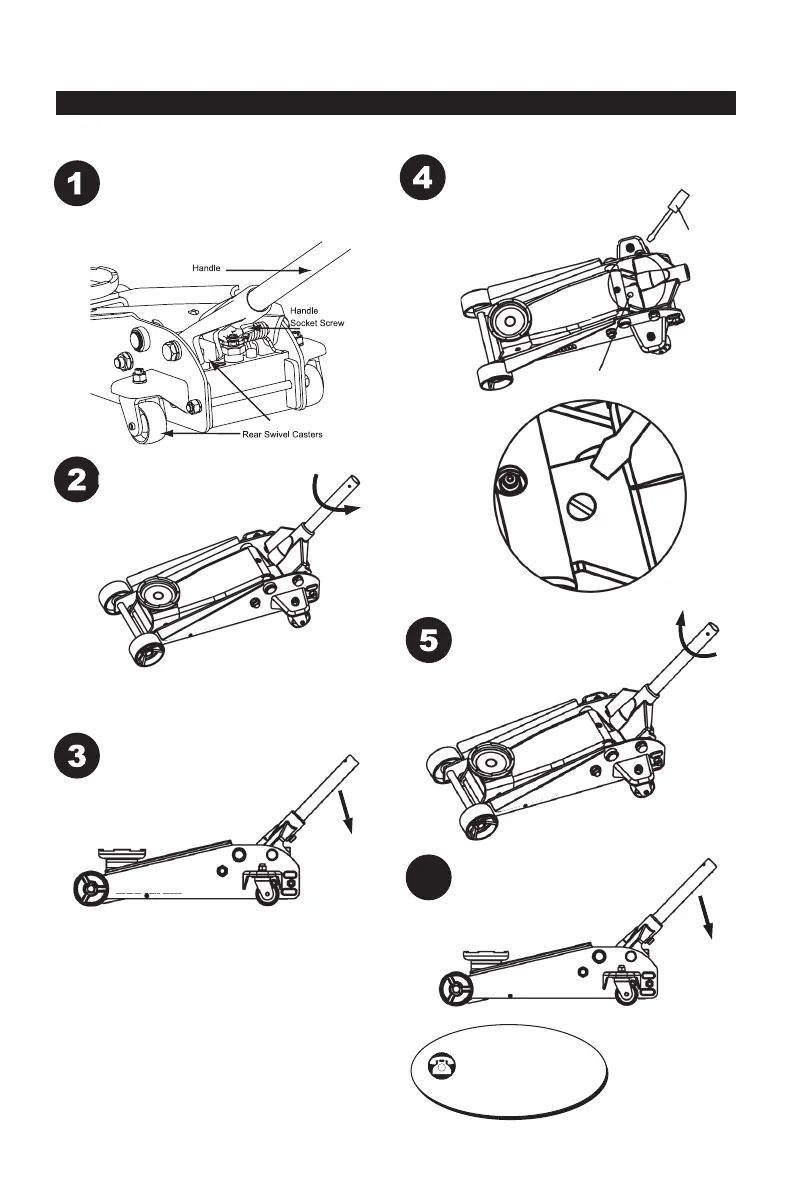 1

Handle

Handle Socket Screw

Rear Swivel Casters

2

3

4

5