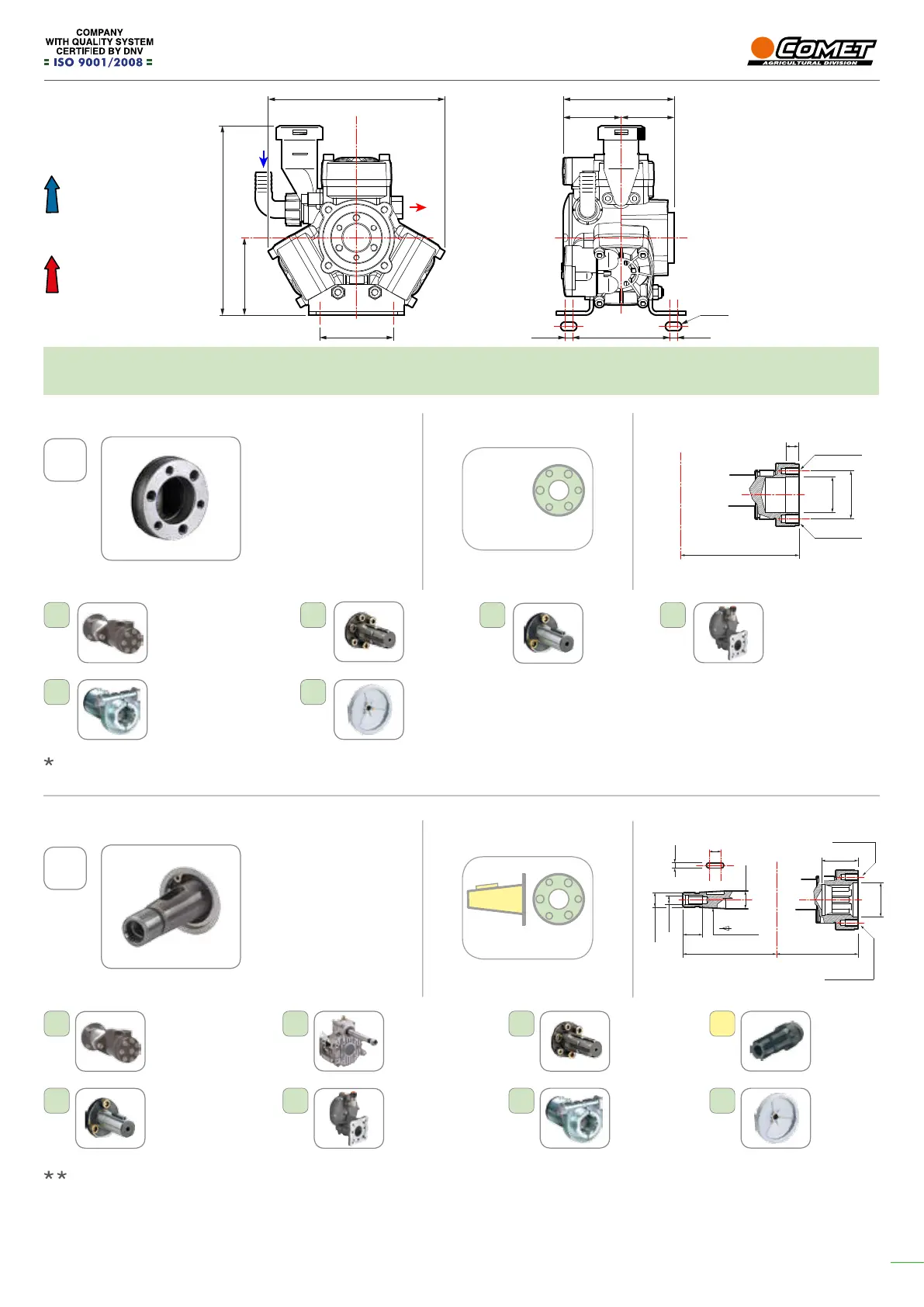 COMPANY
WITH QUALITY SYSTEM
CERTIFIED BY DNV
ISO 9001/2008

COMET
AGRICULTURAL DIVISION

*

**