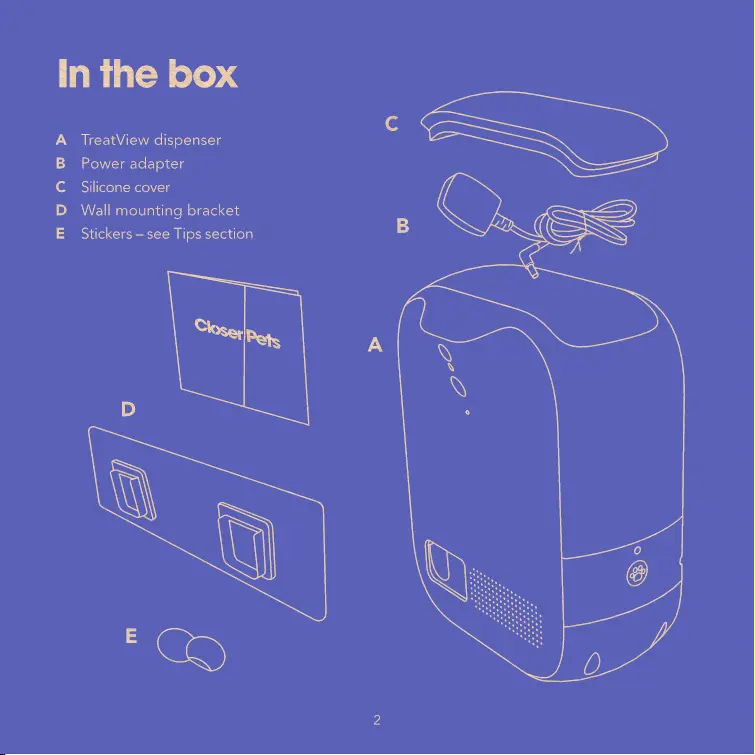 In the box

A TreatView dispenser
B Power adapter
C Silicone cover
D Wall mounting bracket
E Stickers – see Tips section

C

B

Closer Pets

A

D

E

2