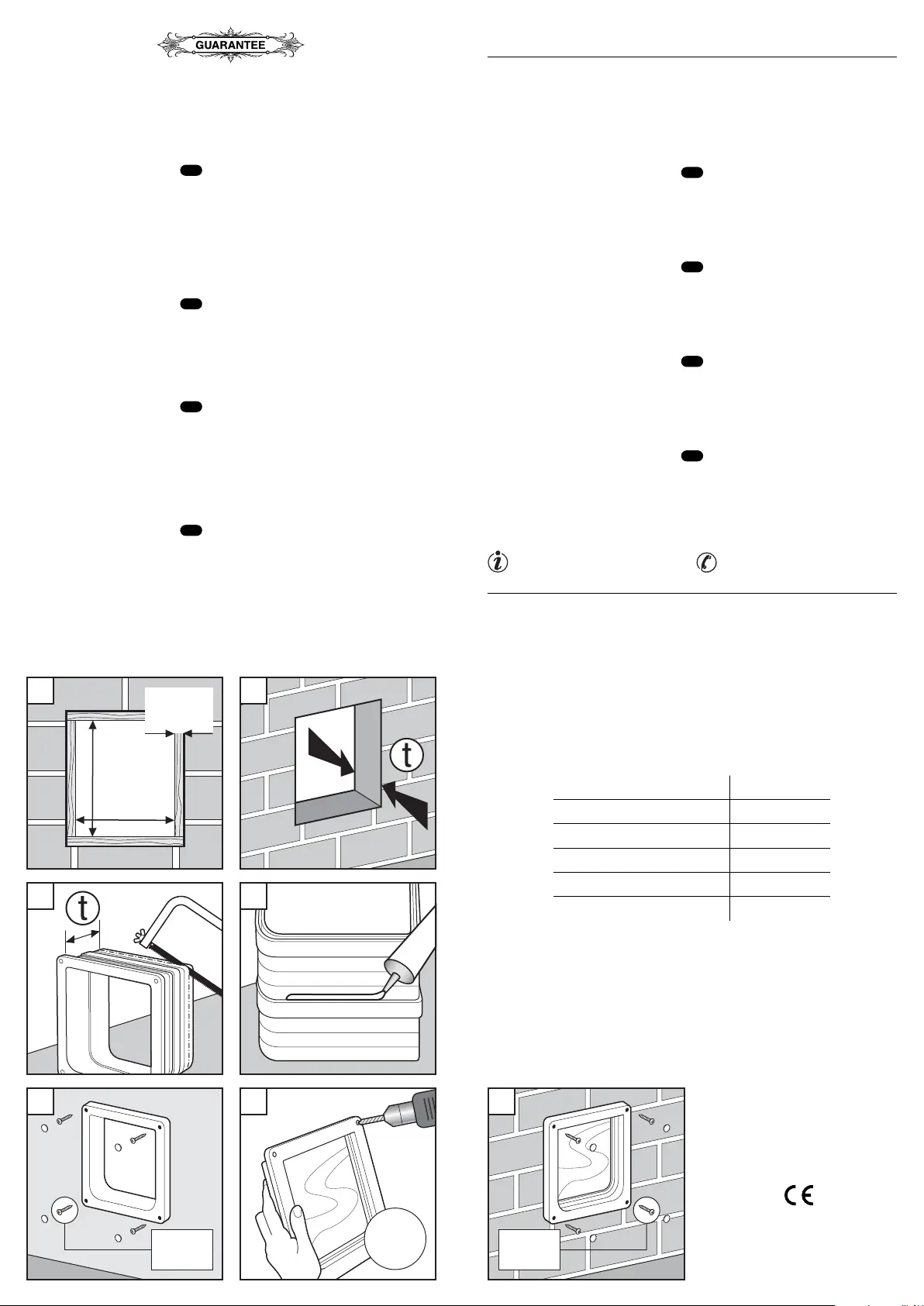 GUARANTEE

t

t

CE