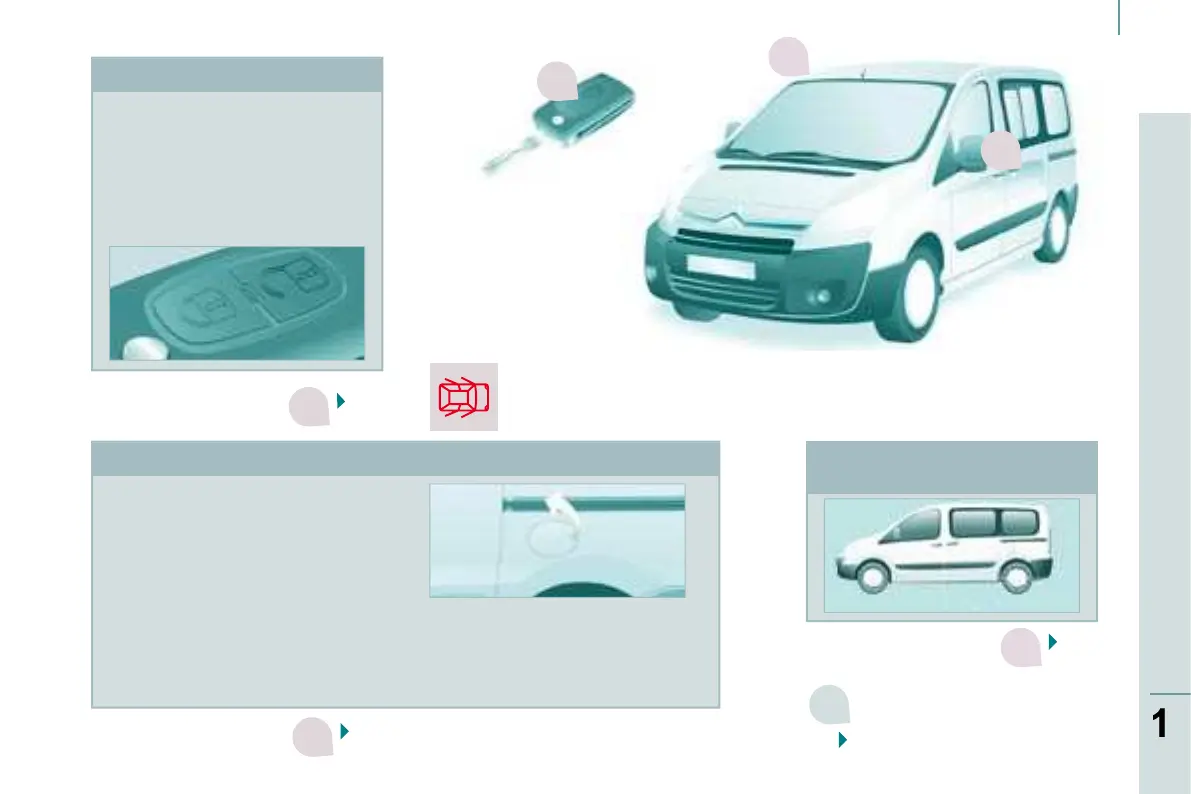 1