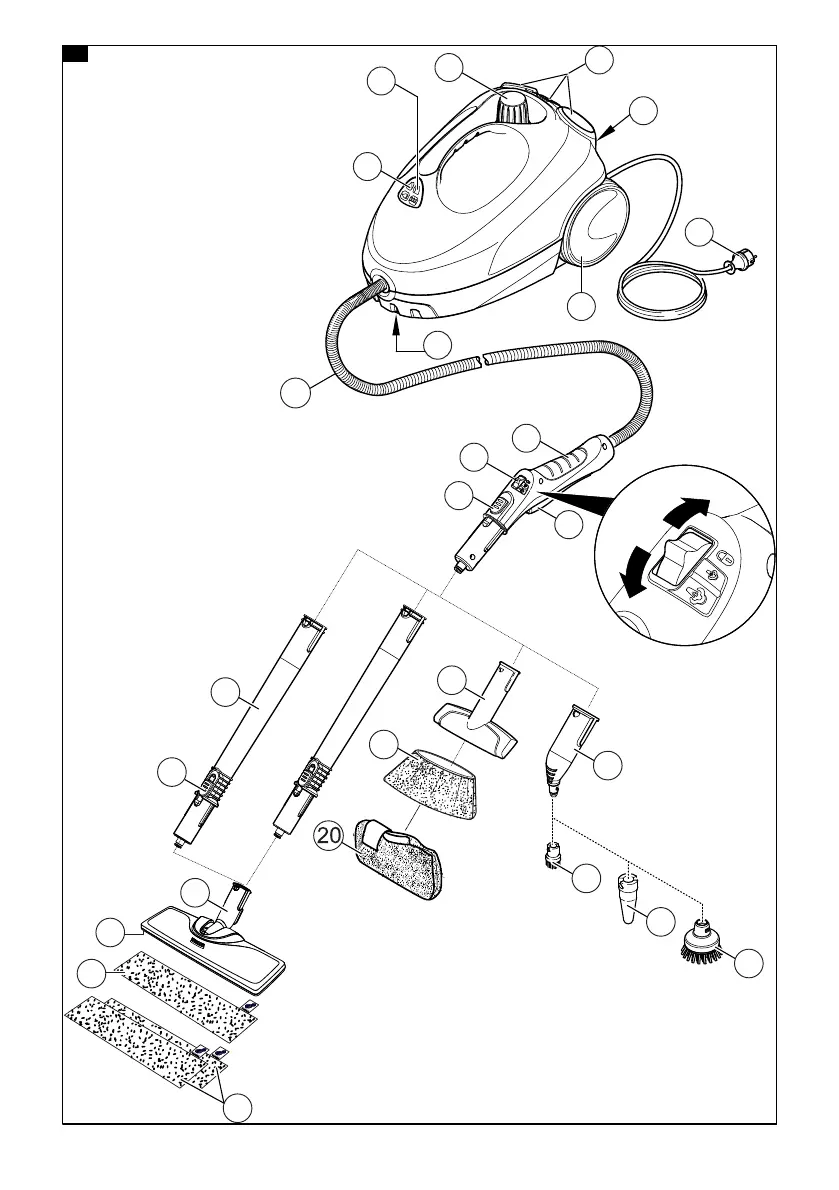 20