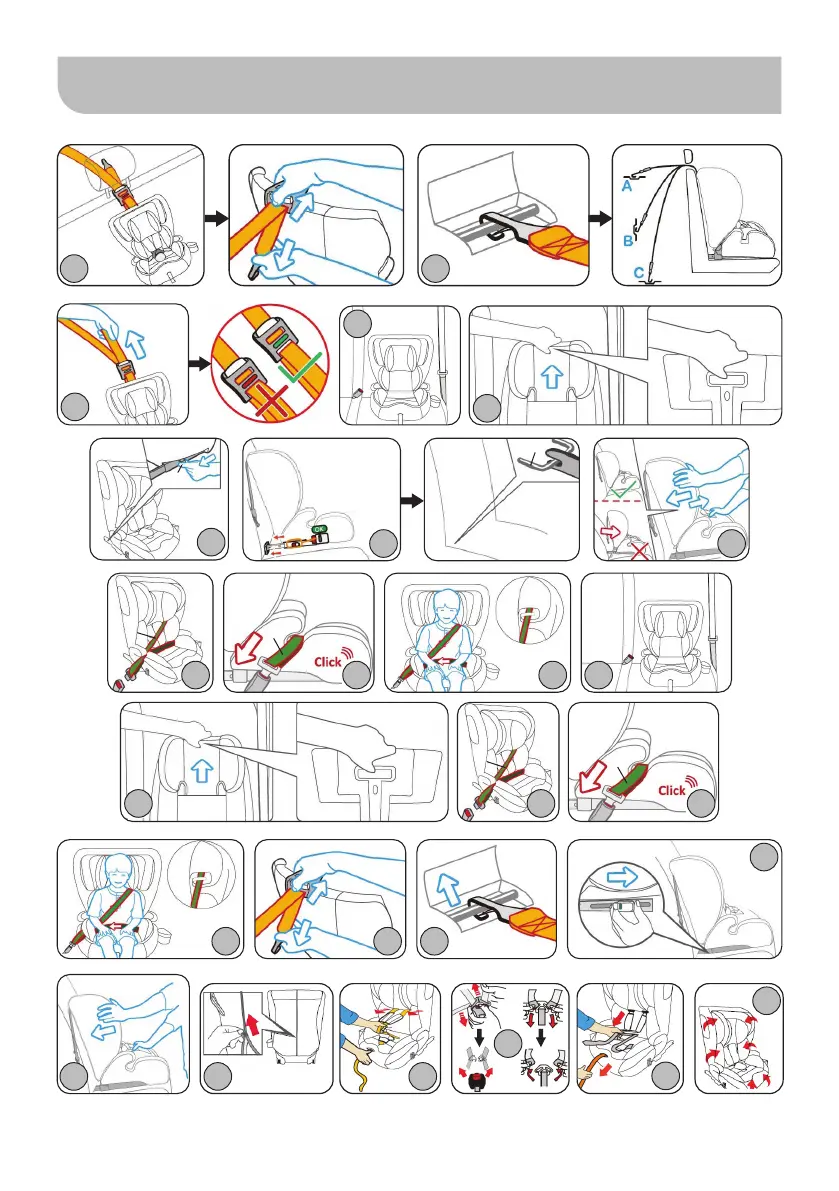 D
A
B
C
OK
Click
Click