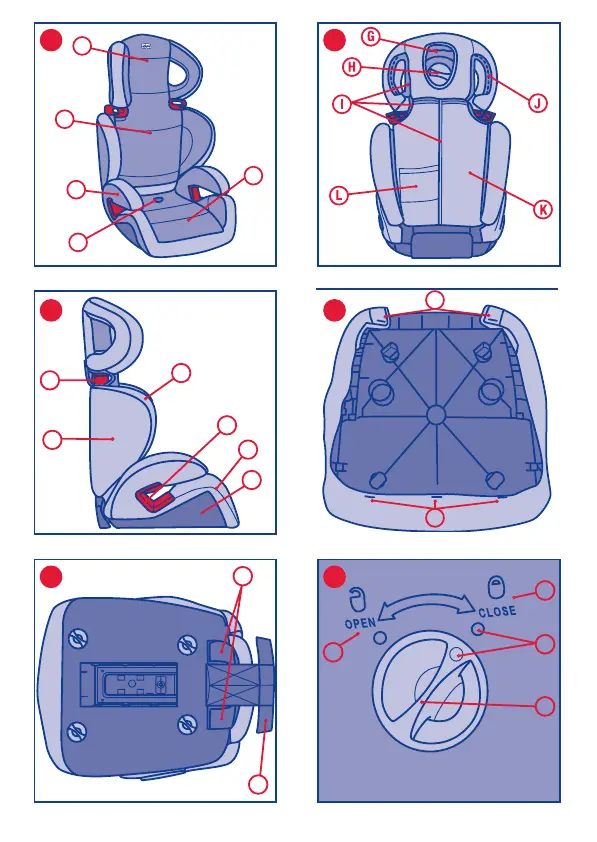 G
H
I
J
L
K

OPEN
CLOSE