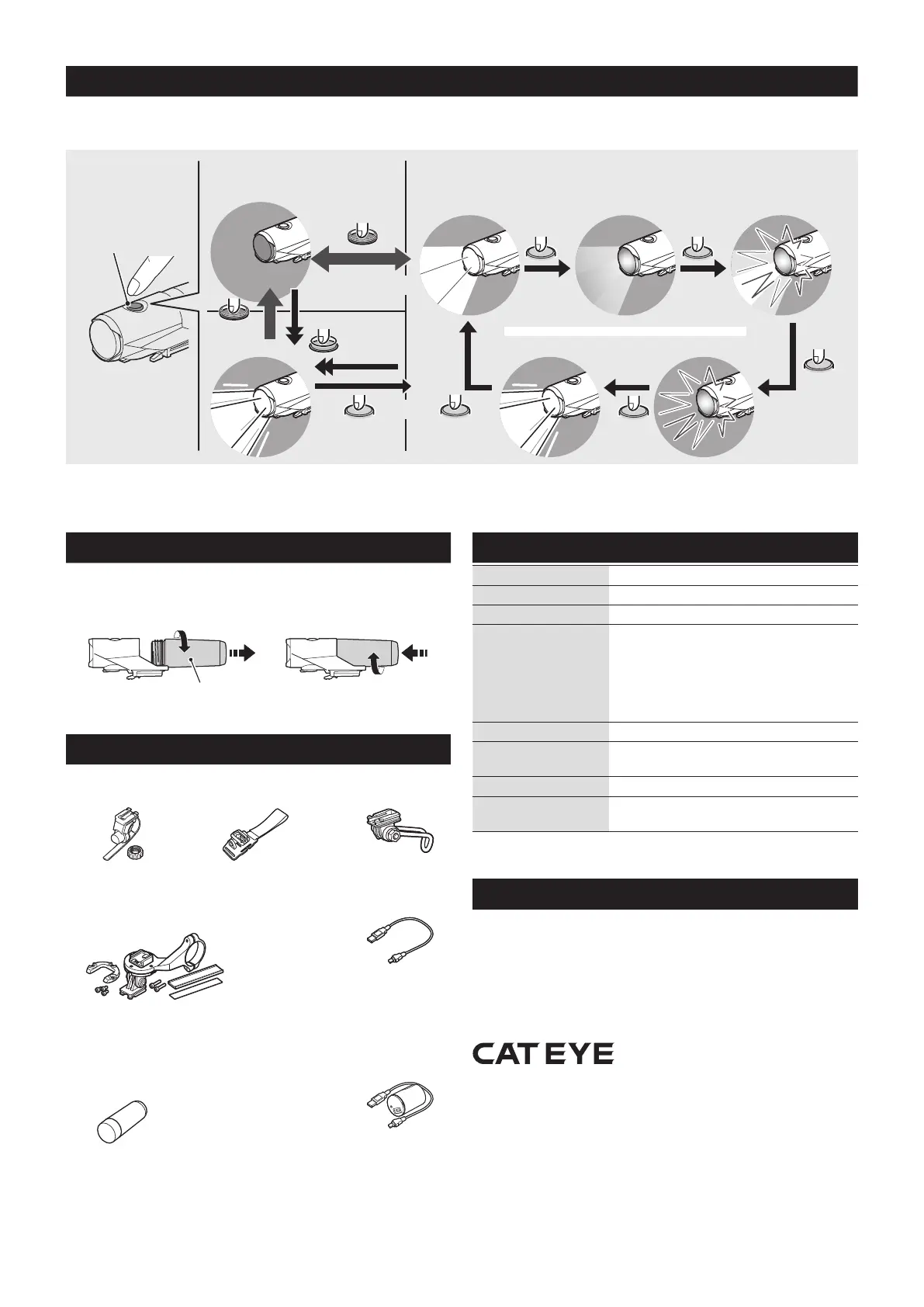 CATEYE