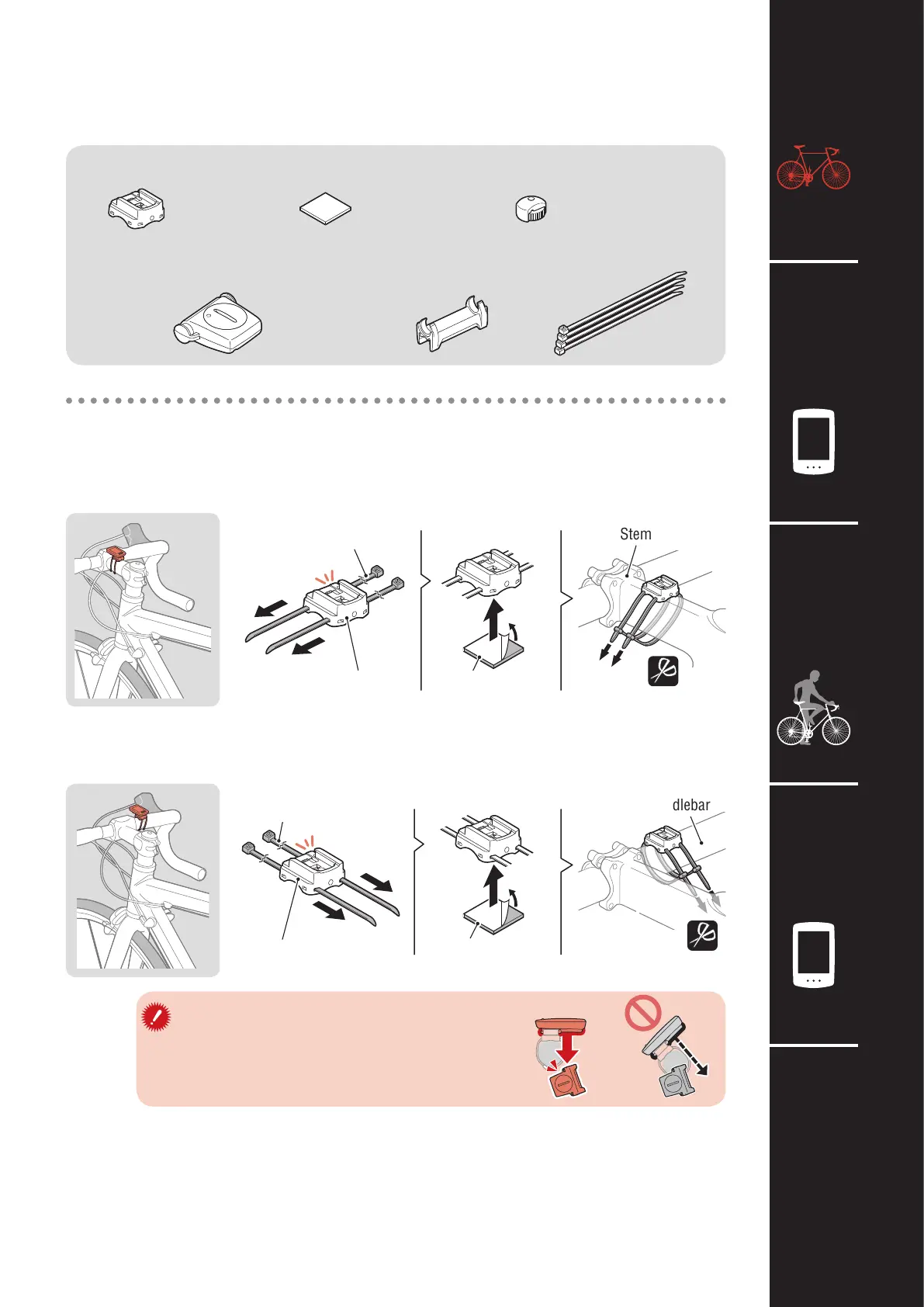 Stem

dlebar