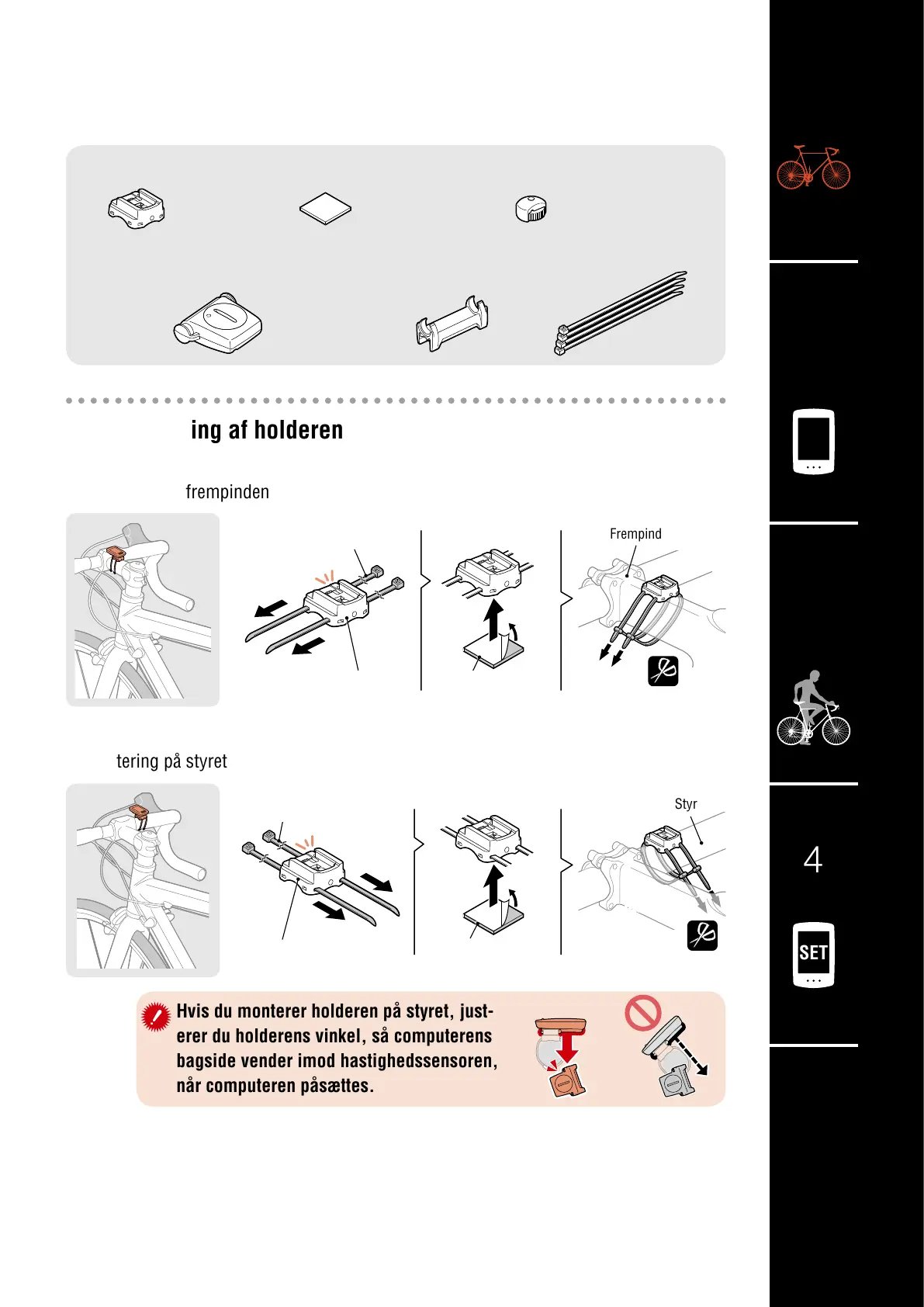 ing af holderen

frempinden

Frempind

tering på styret

Styr

Hvis du monterer holderen på styret, justerer du holderens vinkel, så computerens bagside vender imod hastighedssensoren, når computeren påsættes.

4

SET