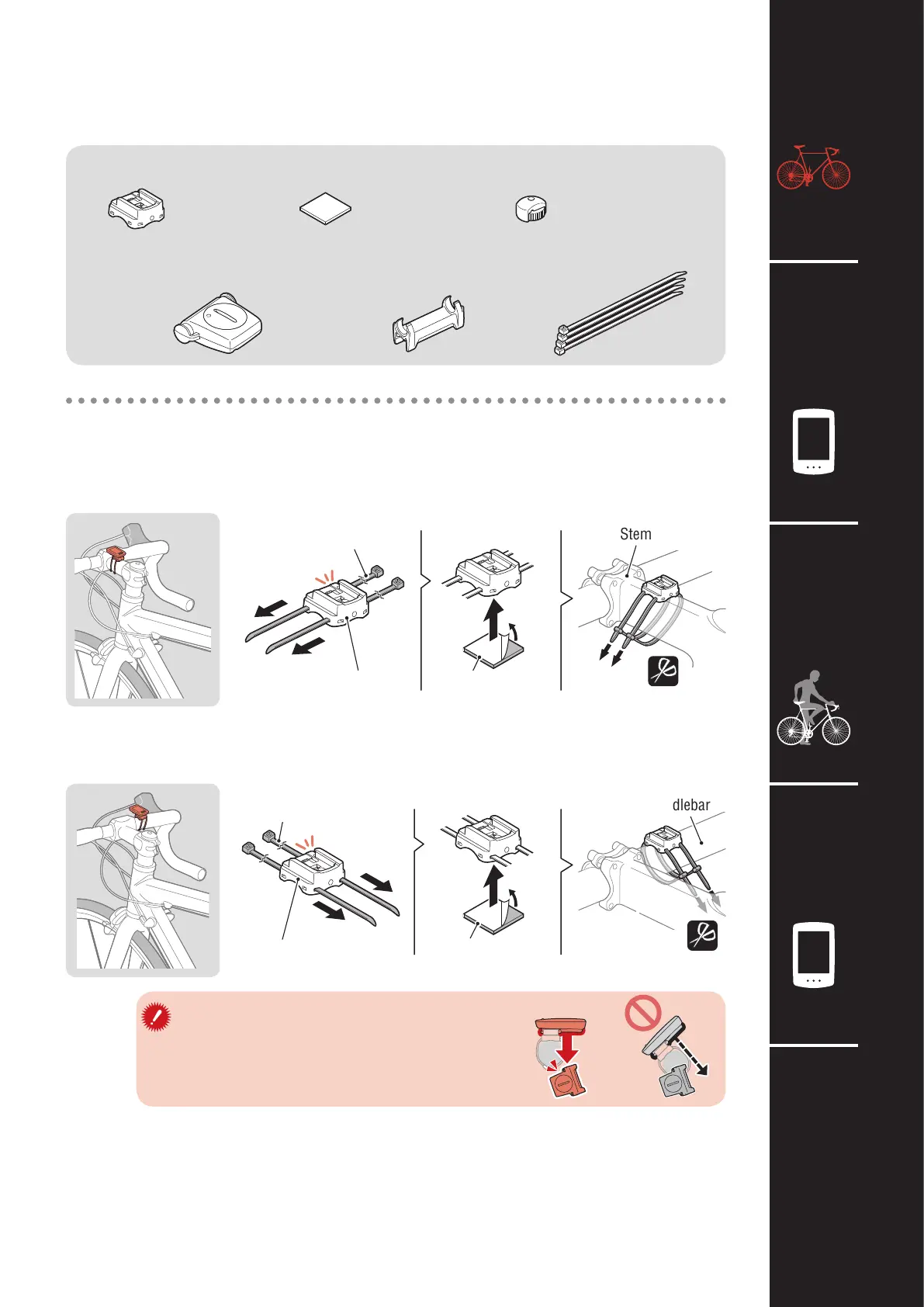 Stem

dlebar