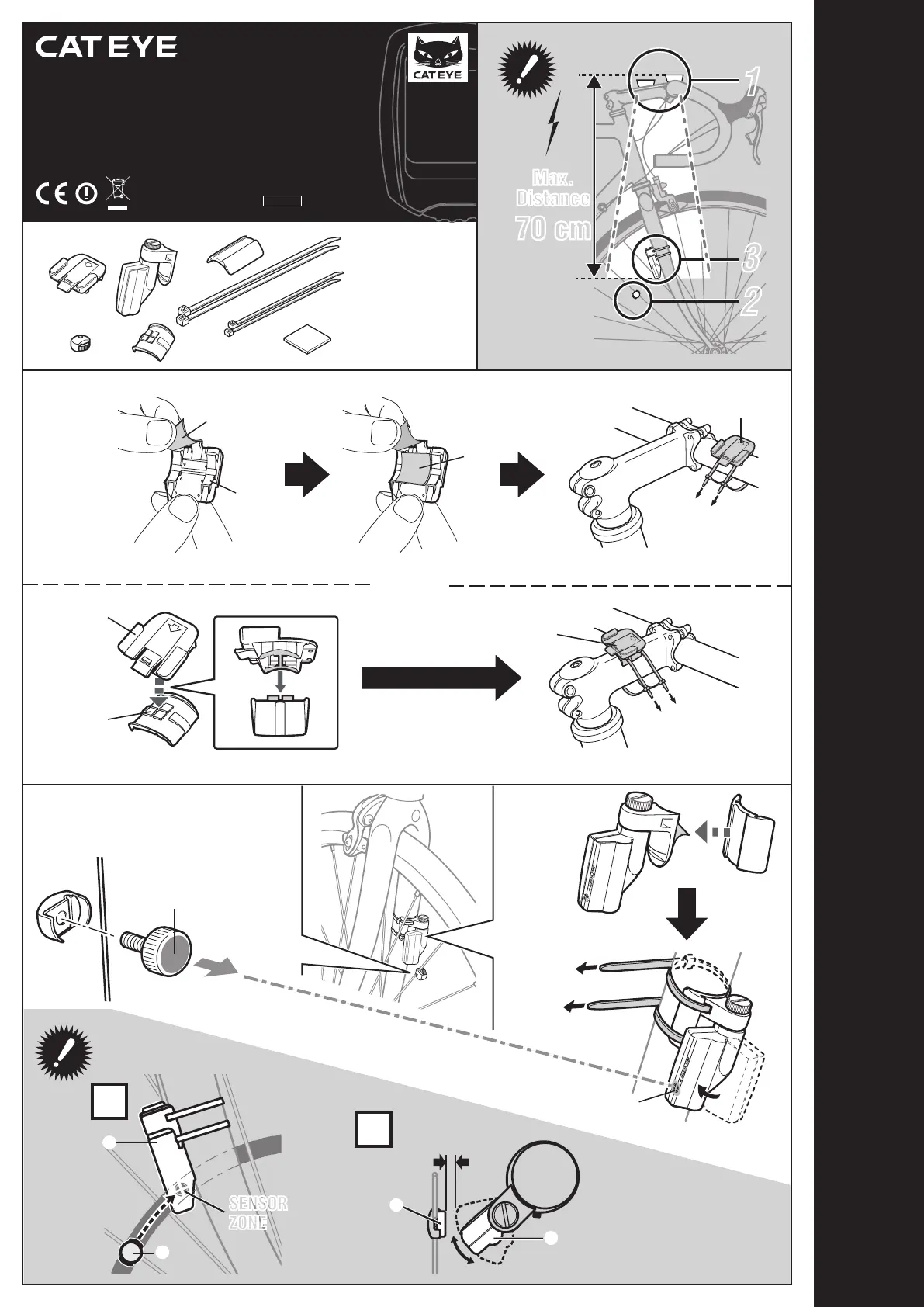 CATEYE

CATEYE

Max. Distance 70 cm

1

3

2

SENSOR ZONE