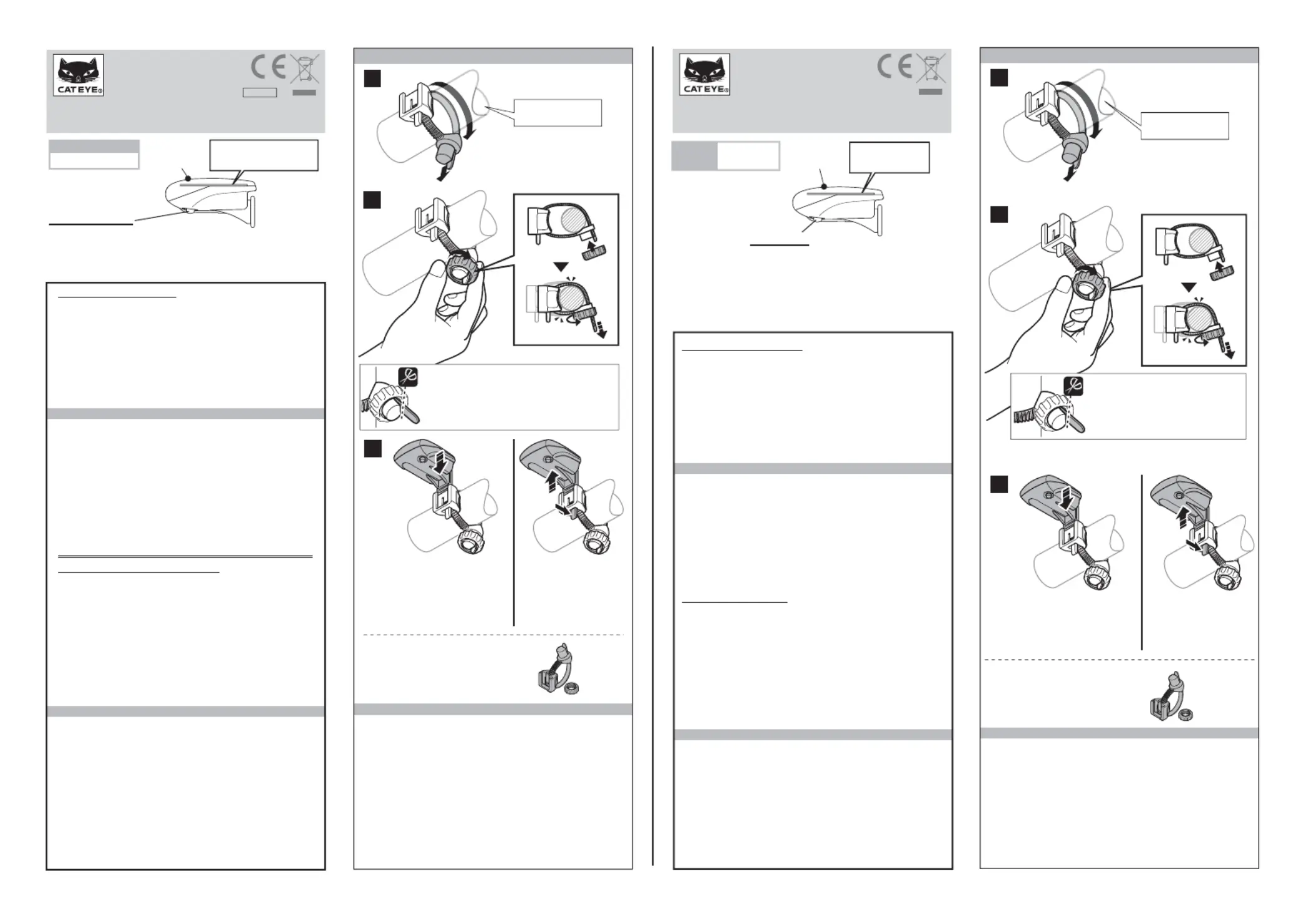 CAT EYE®

CE

CAT EYE®

CE