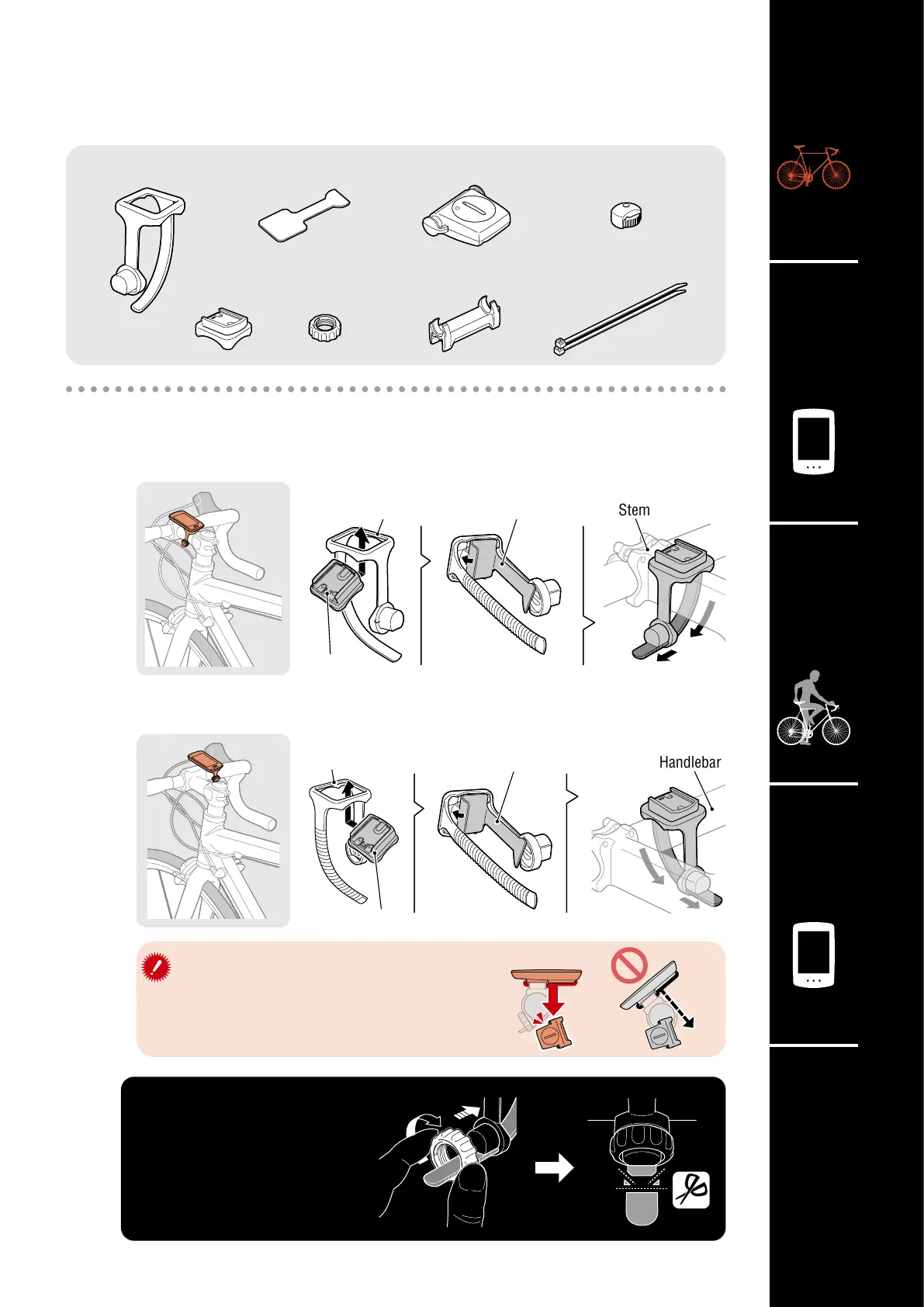 Stem

Handlebar