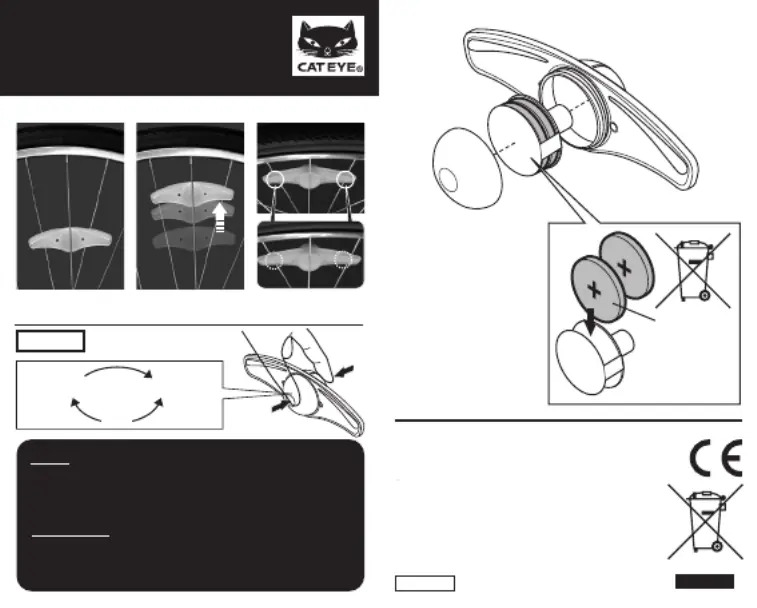 CATEYE®

+

+