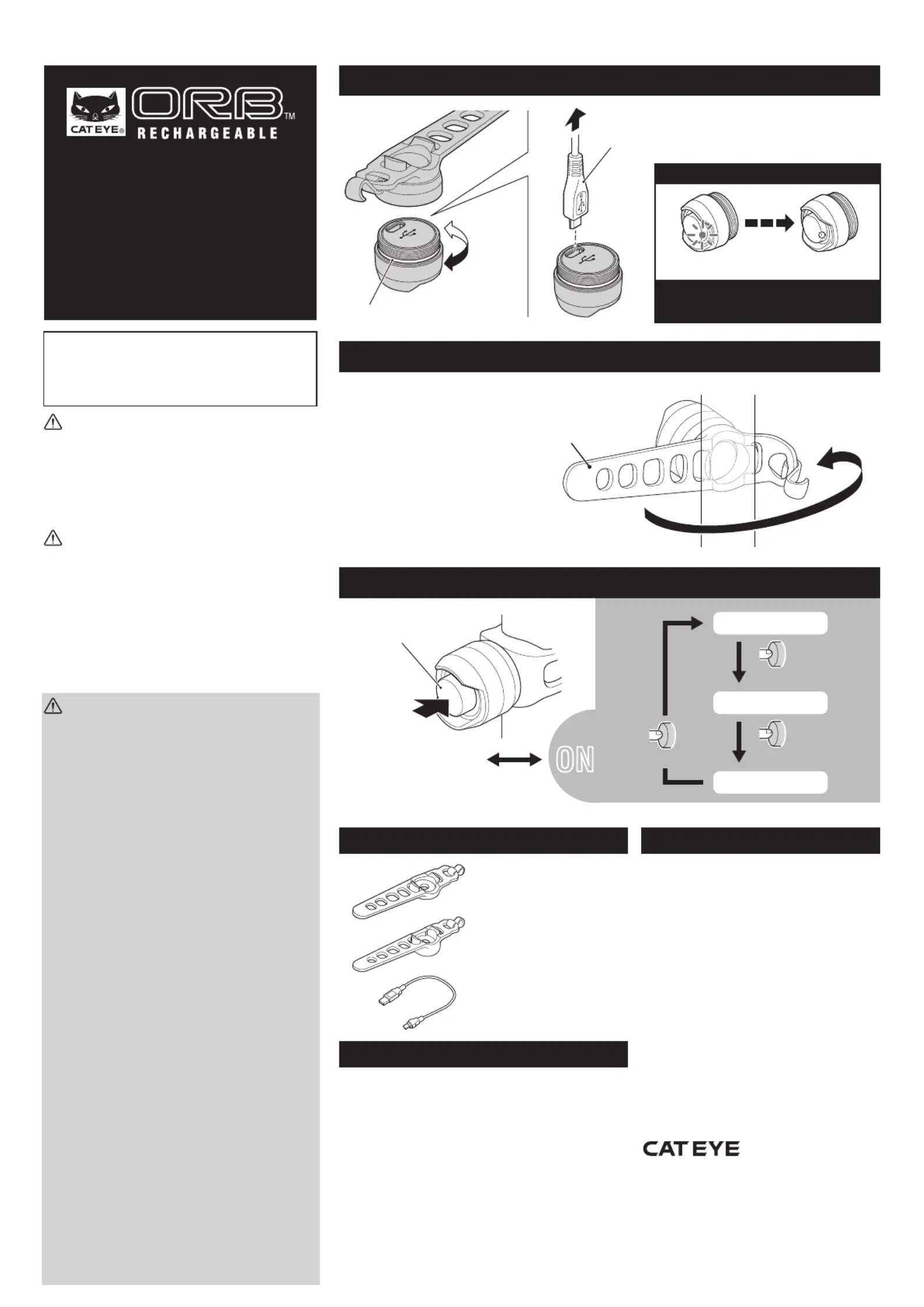 CATEYE® ORB™ RECHARGEABLE

ON

CATEYE