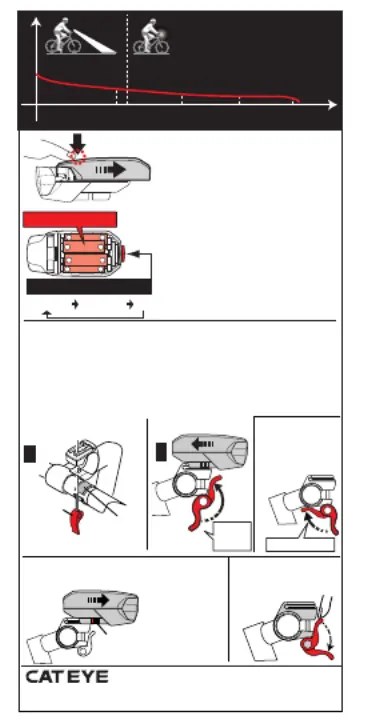 CATEYE