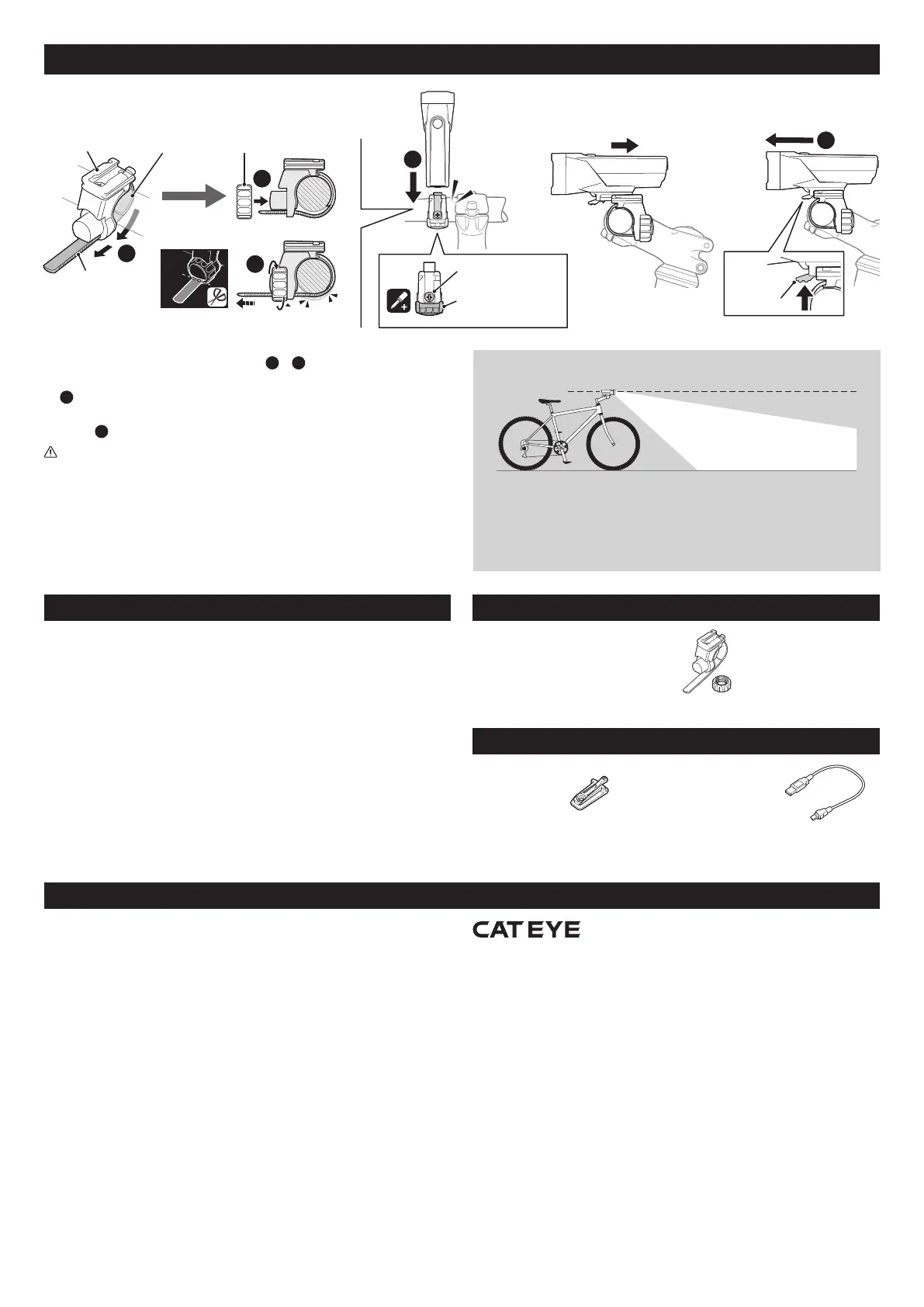 CATEYE