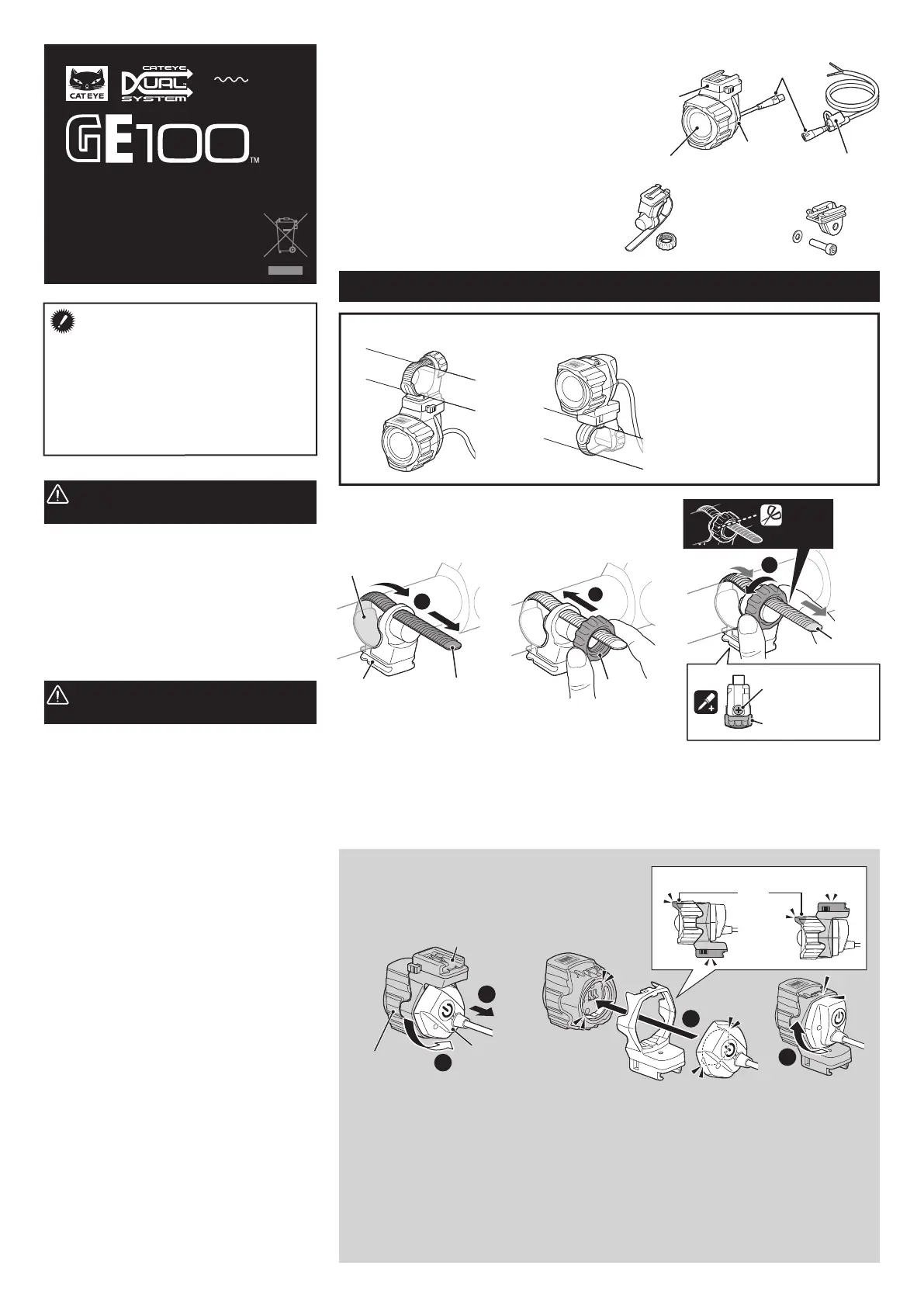 CATEYE

CATEYE DUAL SYSTEM

GE100™