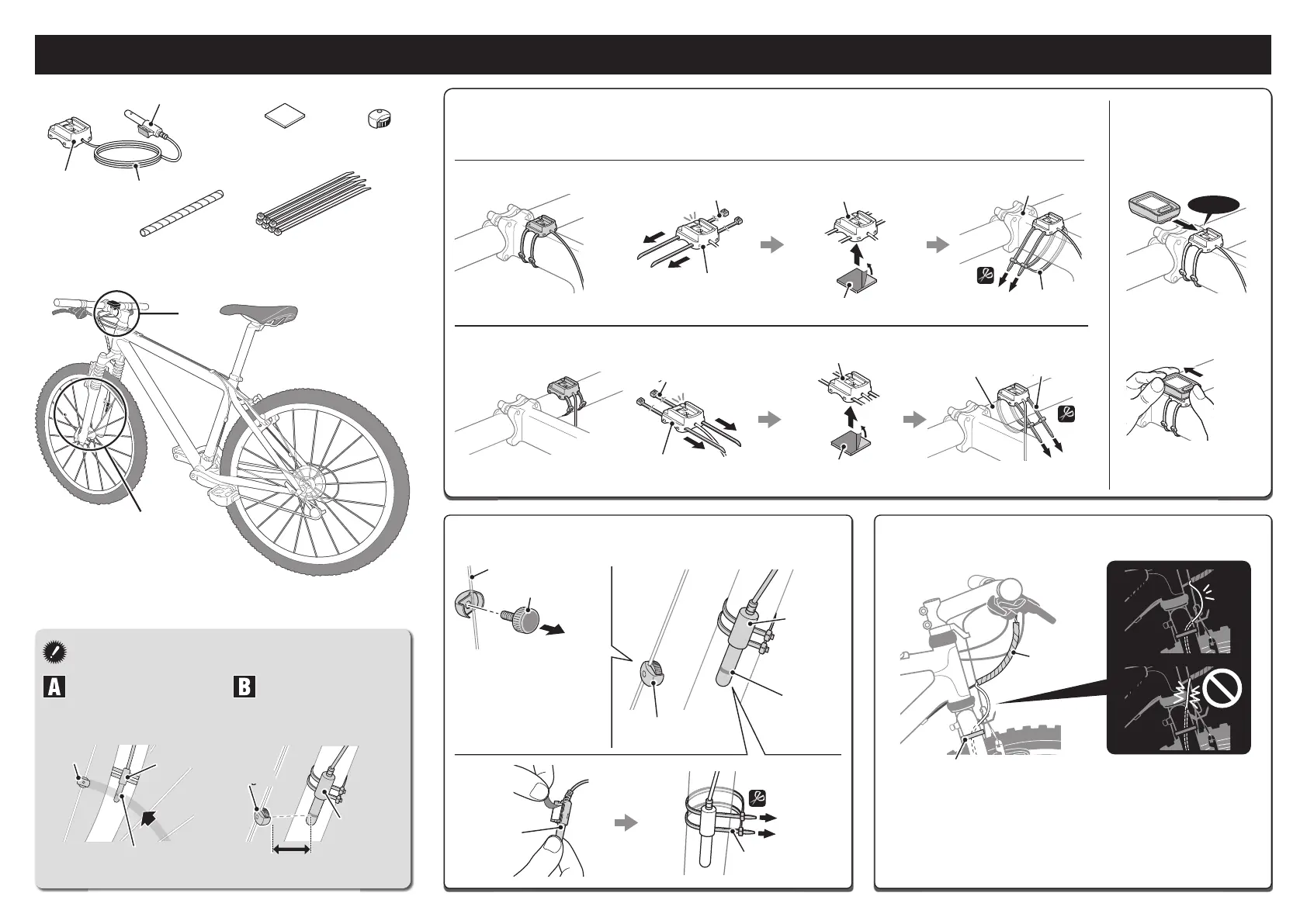 A

B