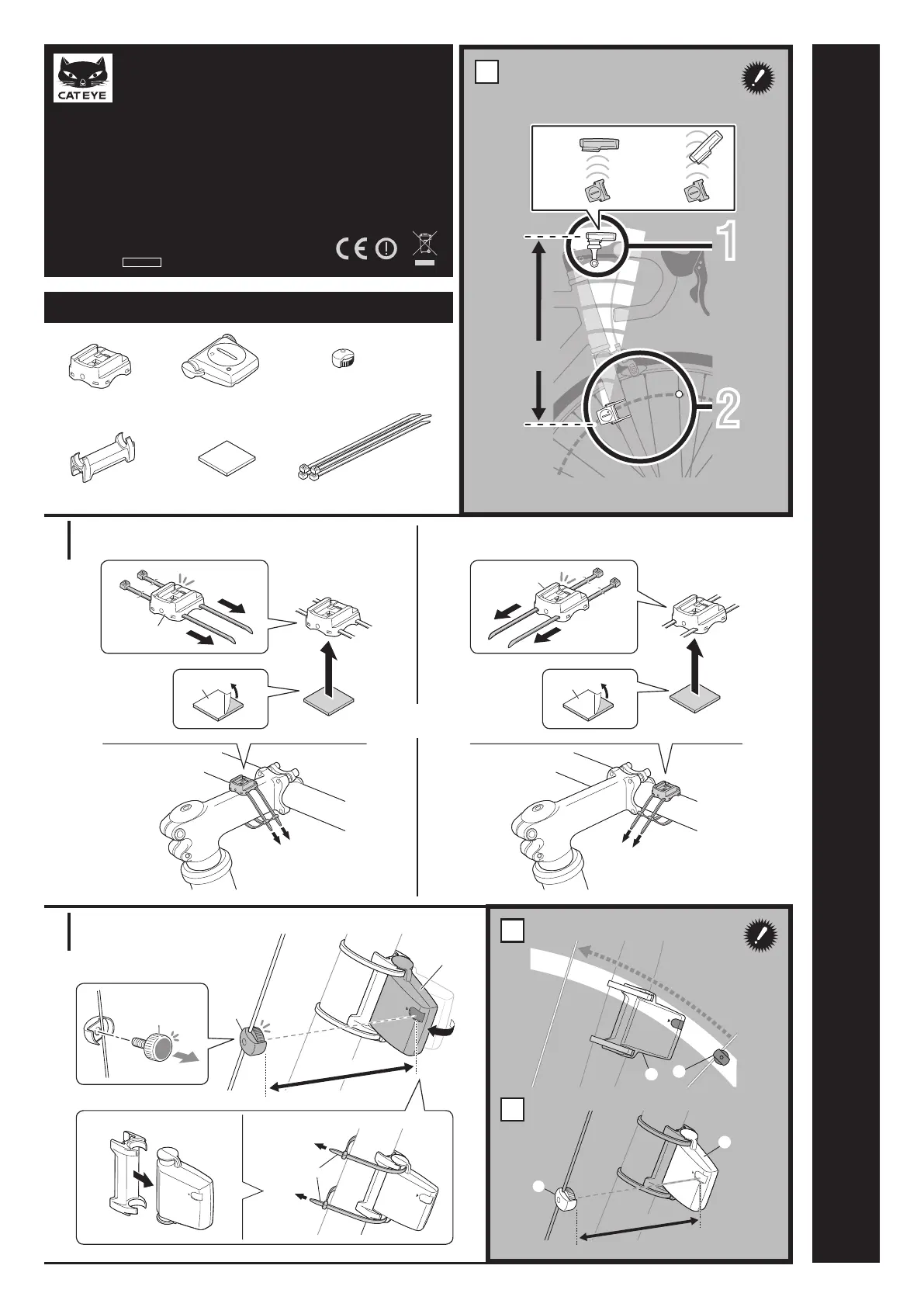 CATEYE

1

2