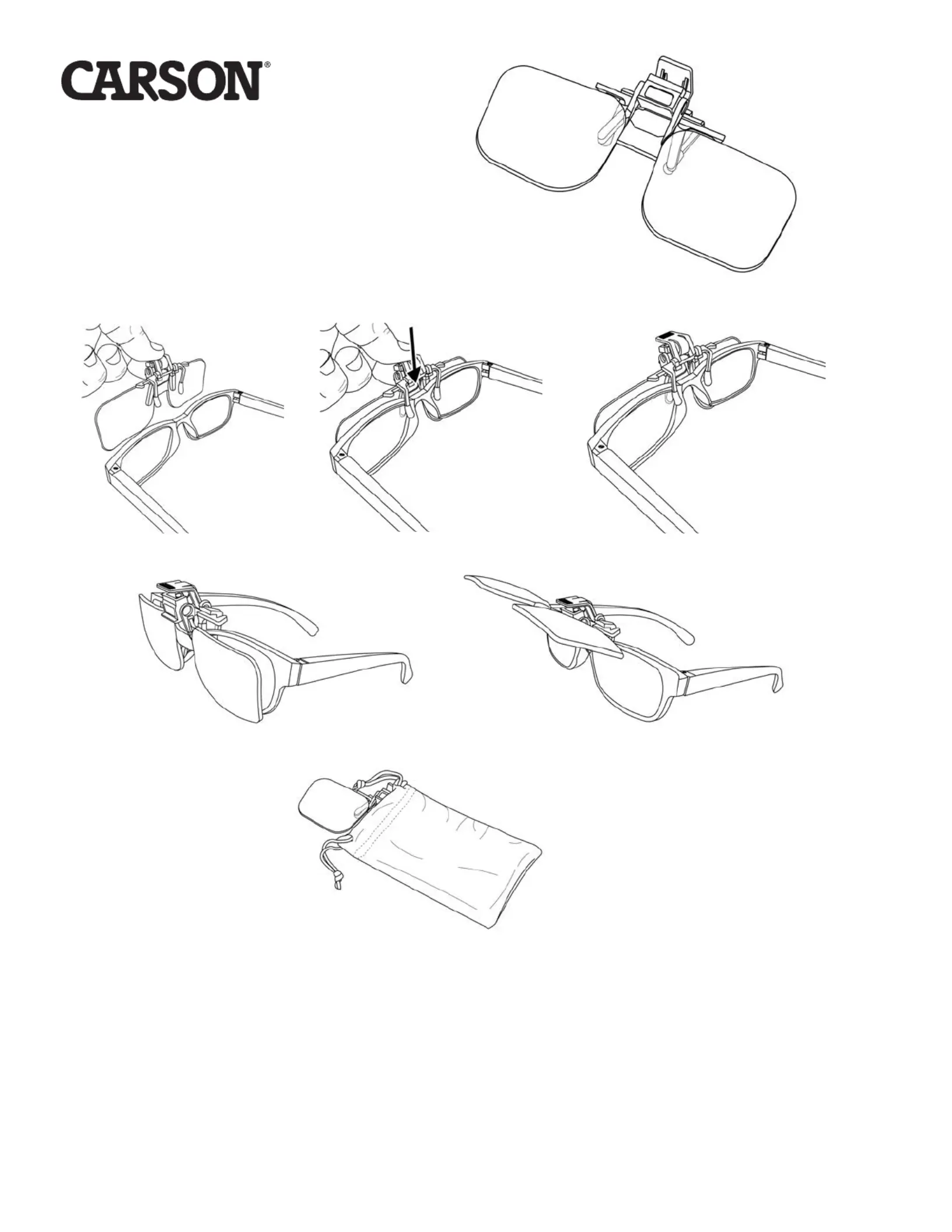 CARSON®