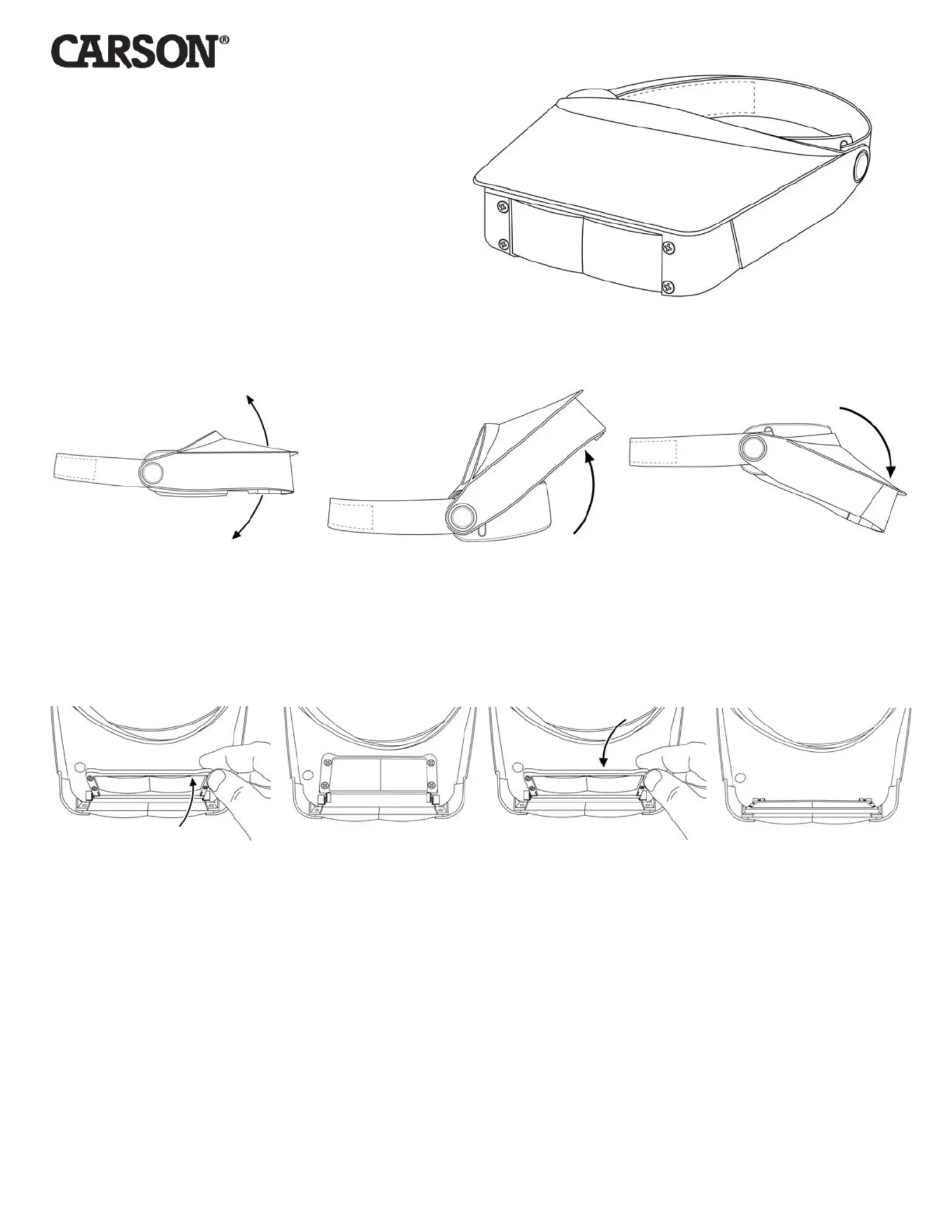 CARSON®