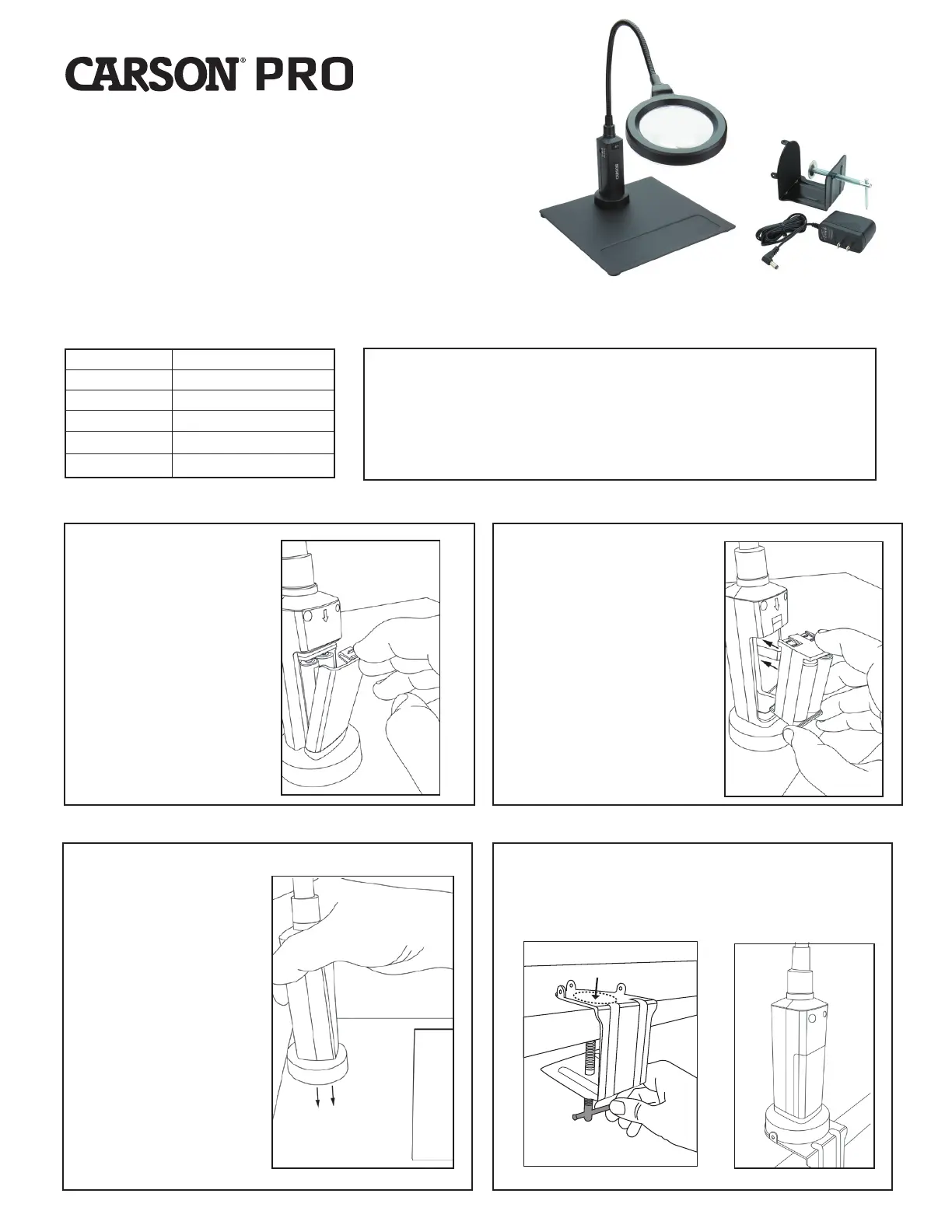 CARSON® PRO

CARSON