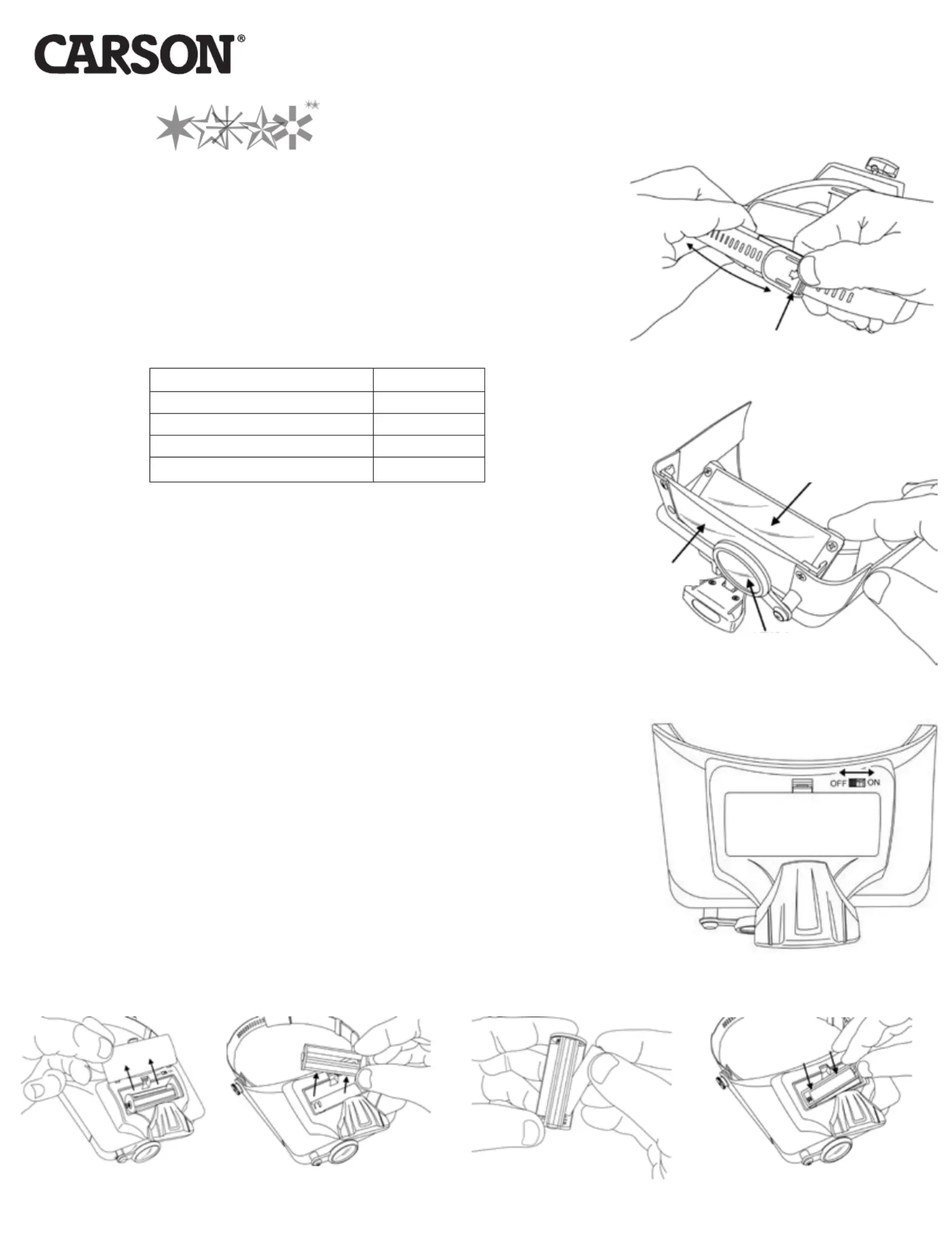 CARSON®

OFF ON