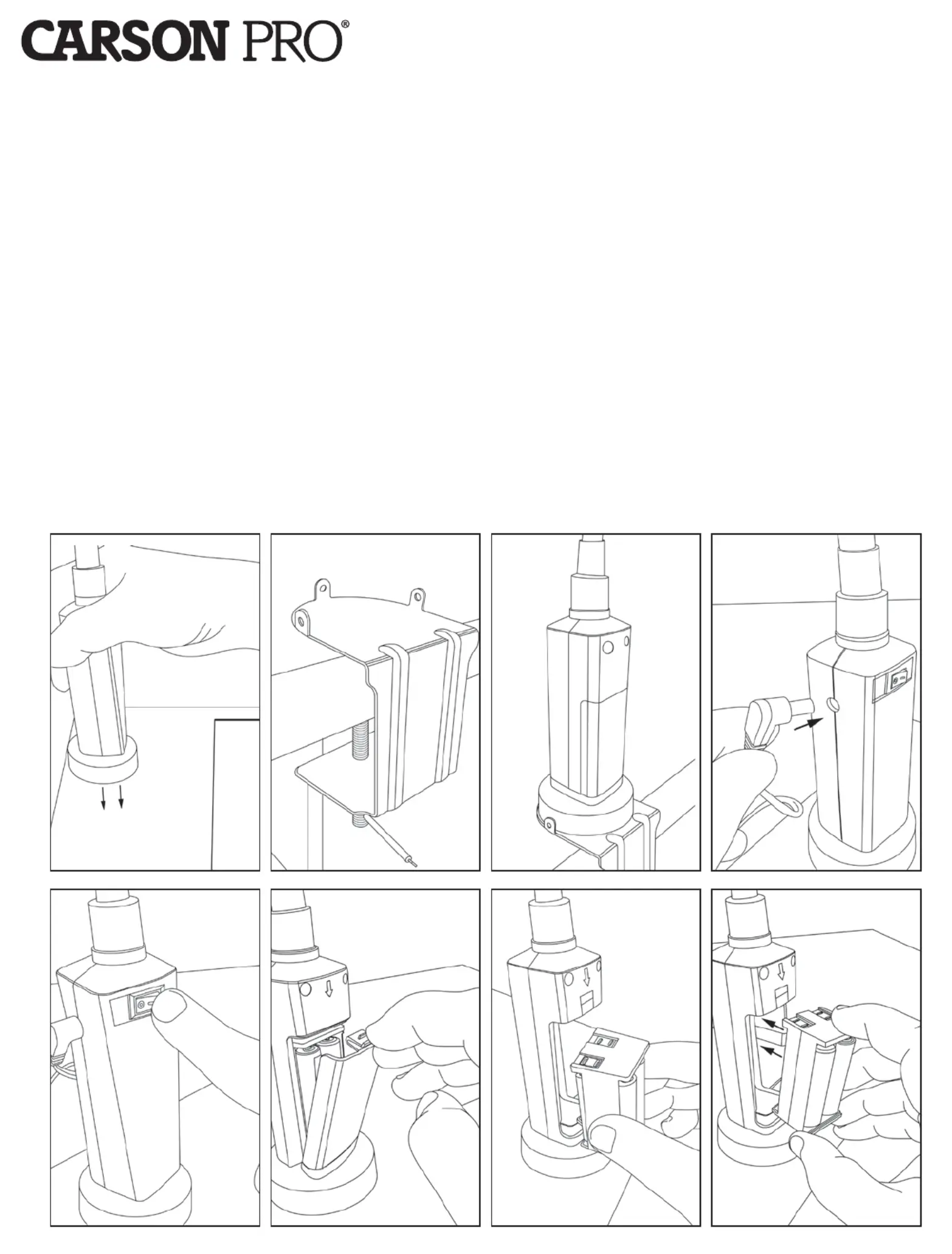 CARSON PRO®