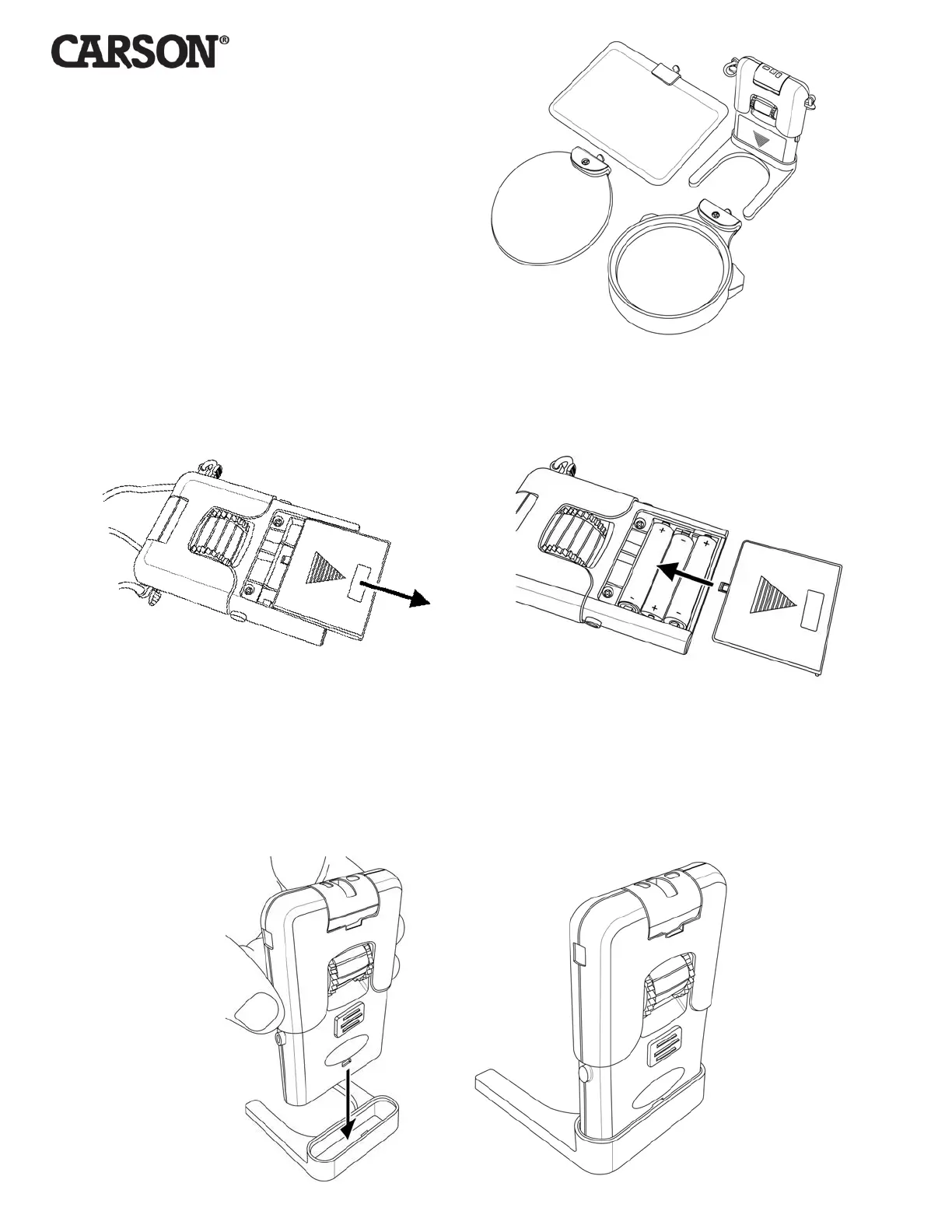 CARSON®

+
-
+
-
+
-