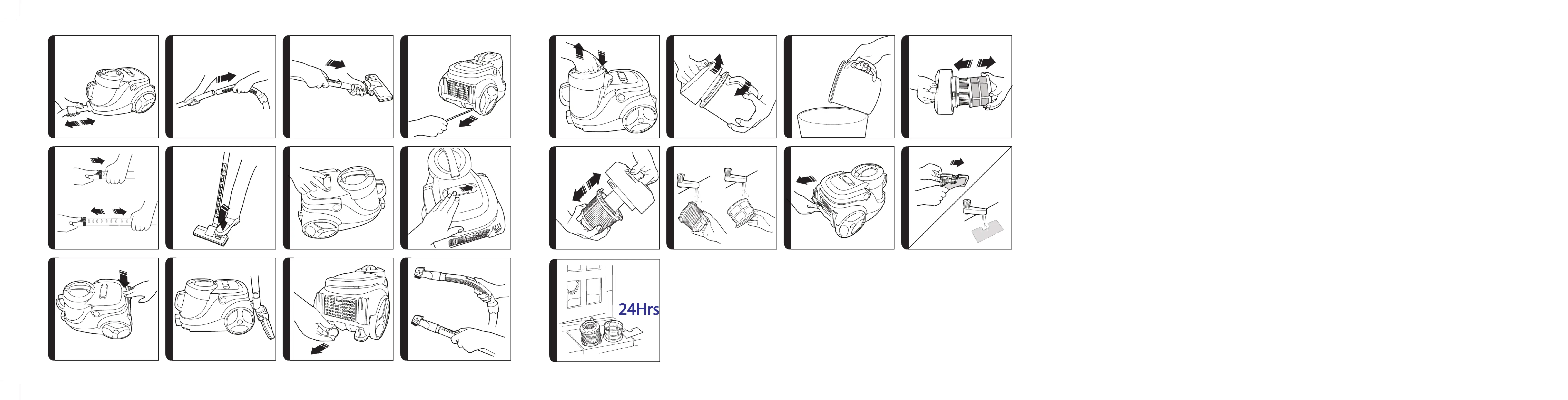 24Hrs