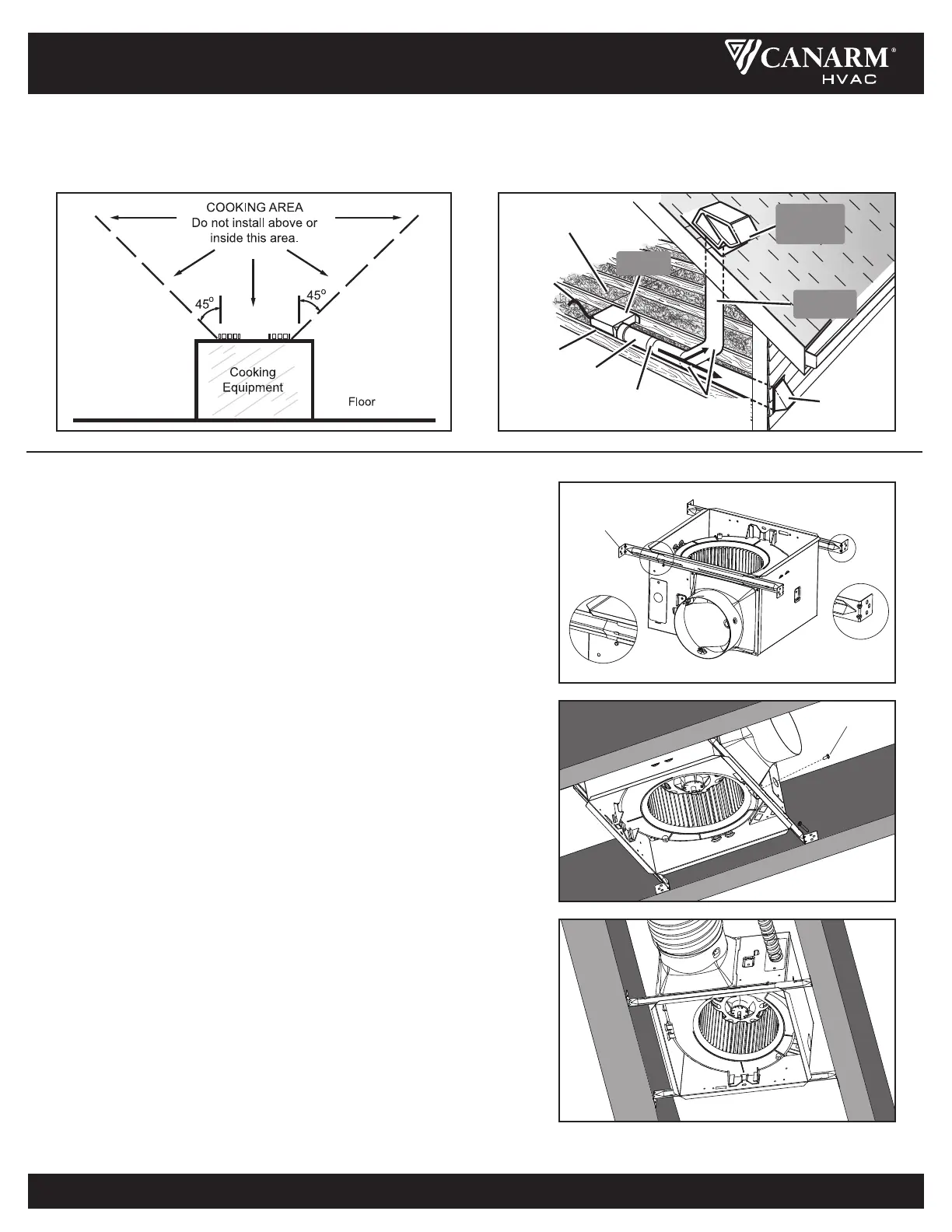 CANARM®
HVAC

COOKING AREA
Do not install above or inside this area.

45°

45°

Cooking Equipment

Floor