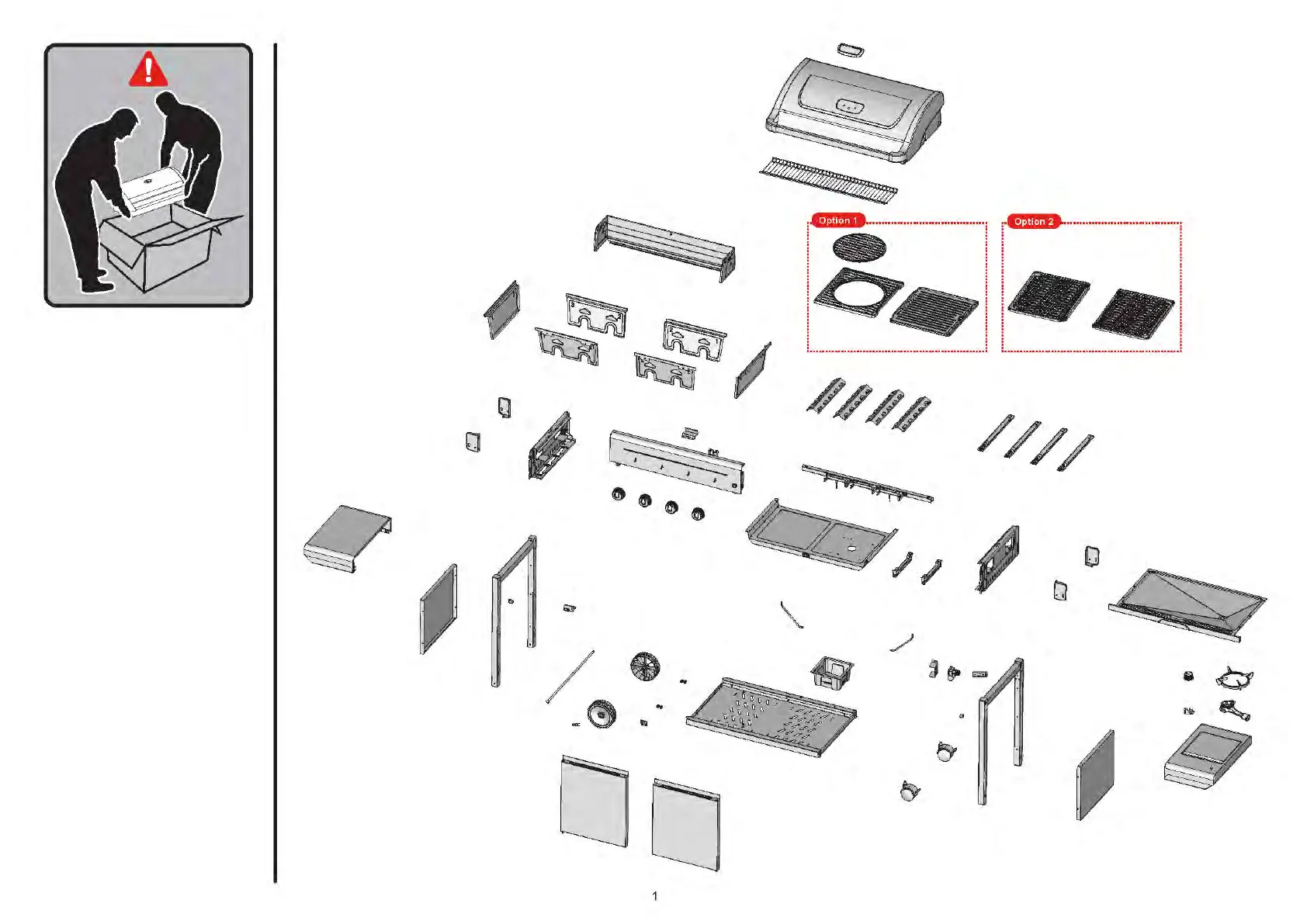 Option 1

Option 2

1