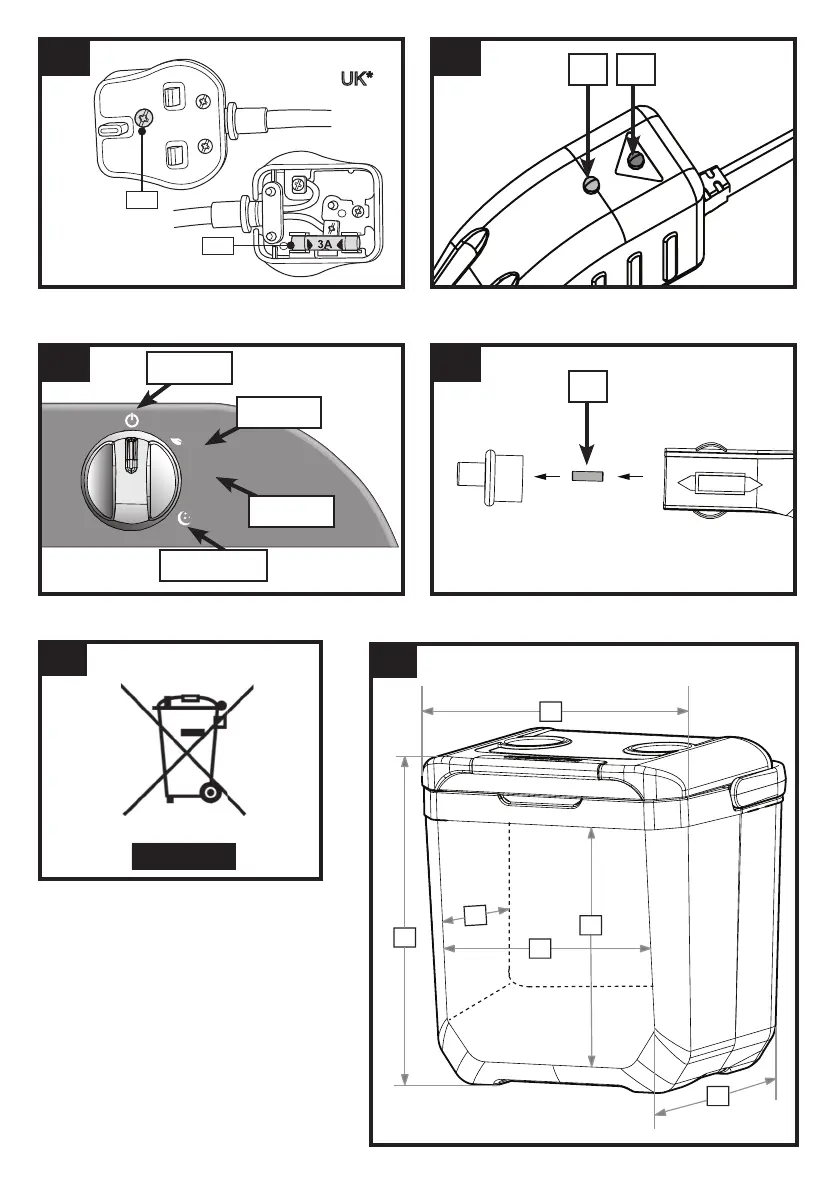 UK*

3A