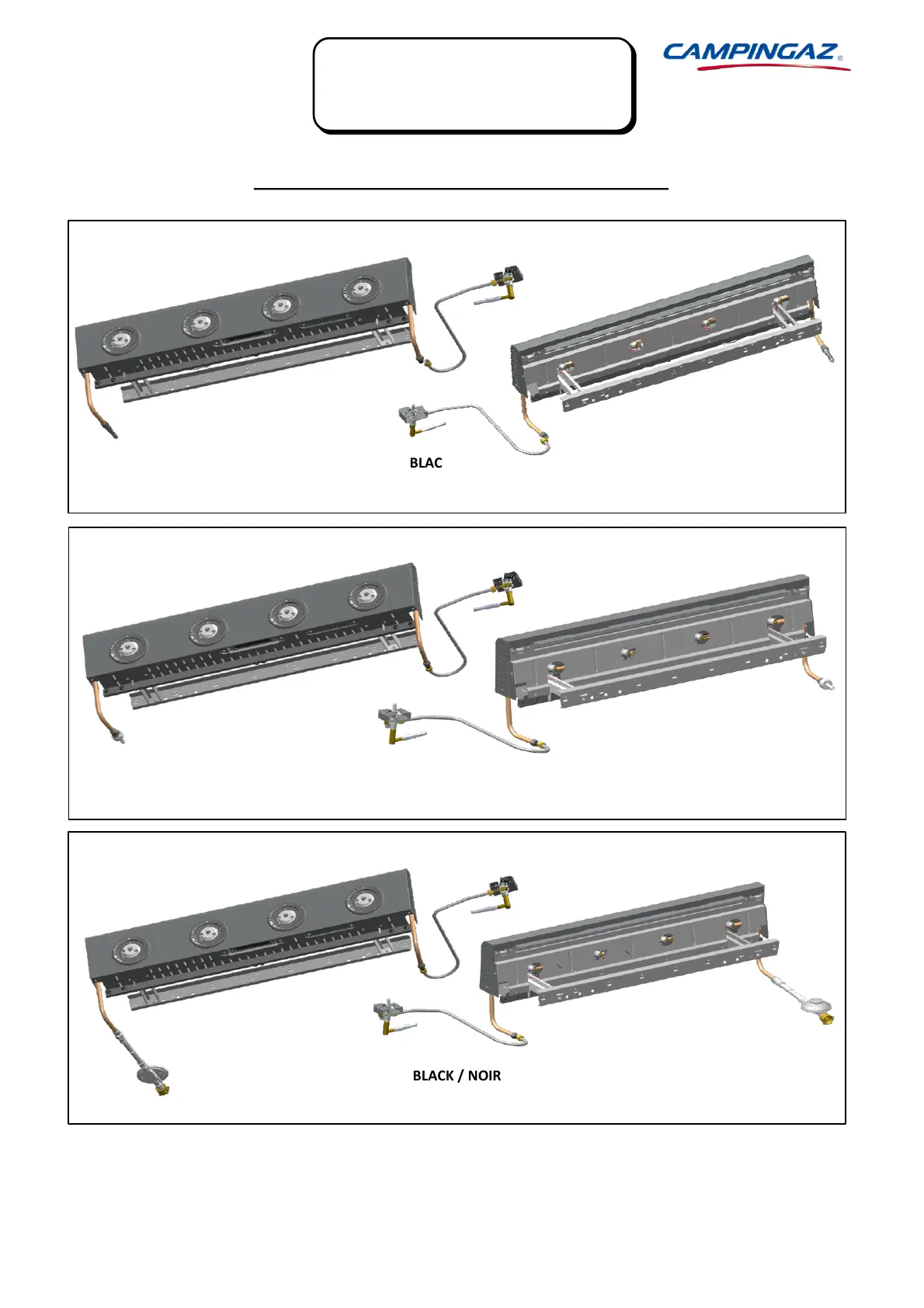 CAMPINGAZ®

BLAC

BLACK / NOIR