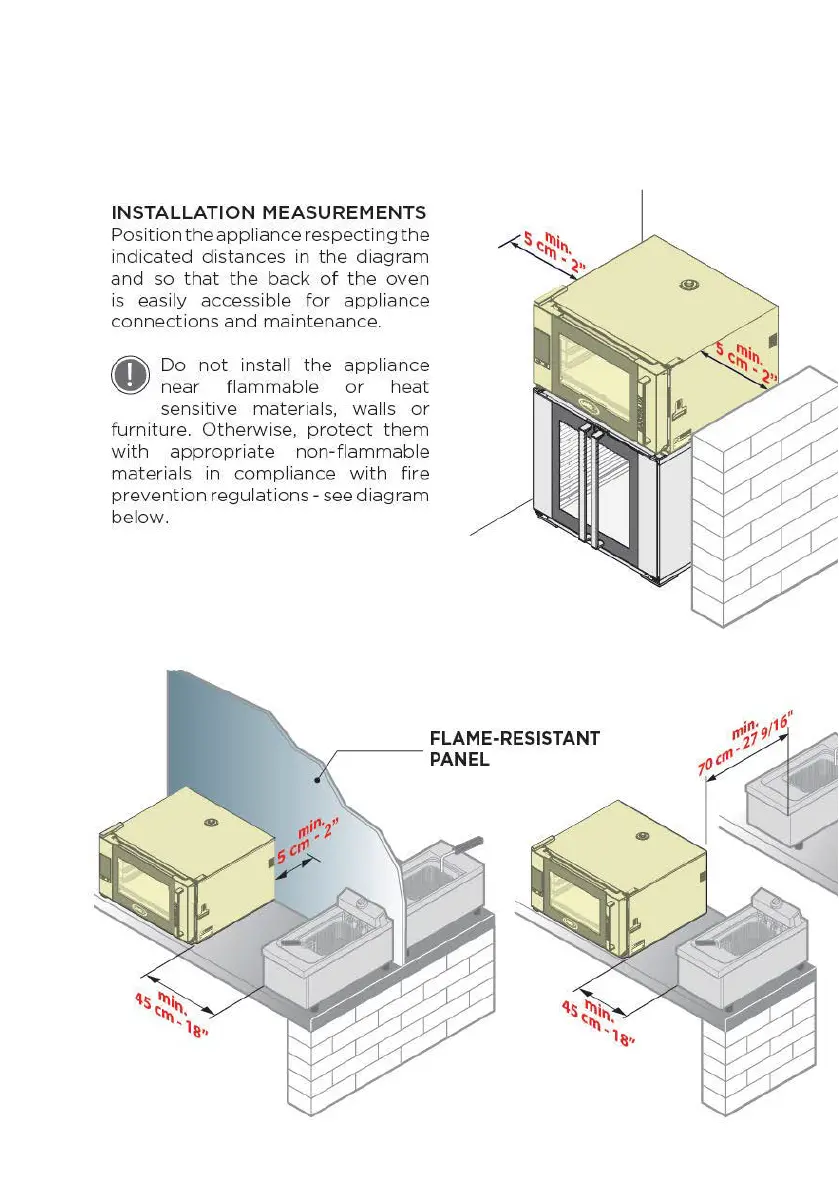 INSTALLATION MEASUREMENTS
Position the appliance respecting the indicated distances in the diagram and so that the back of the oven is easily accessible for appliance connections and maintenance.

Do not install the appliance near flammable or heat sensitive materials, walls or furniture. Otherwise, protect them with appropriate non-flammable materials in compliance with fire prevention regulations - see diagram below.

min. 5 cm - 2"

min. 5 cm - 2"

FLAME-RESISTANT PANEL

min. 5 cm - 2"

min. 45 cm - 18"

min. 70 cm - 27 9/16"

min. 45 cm - 18"