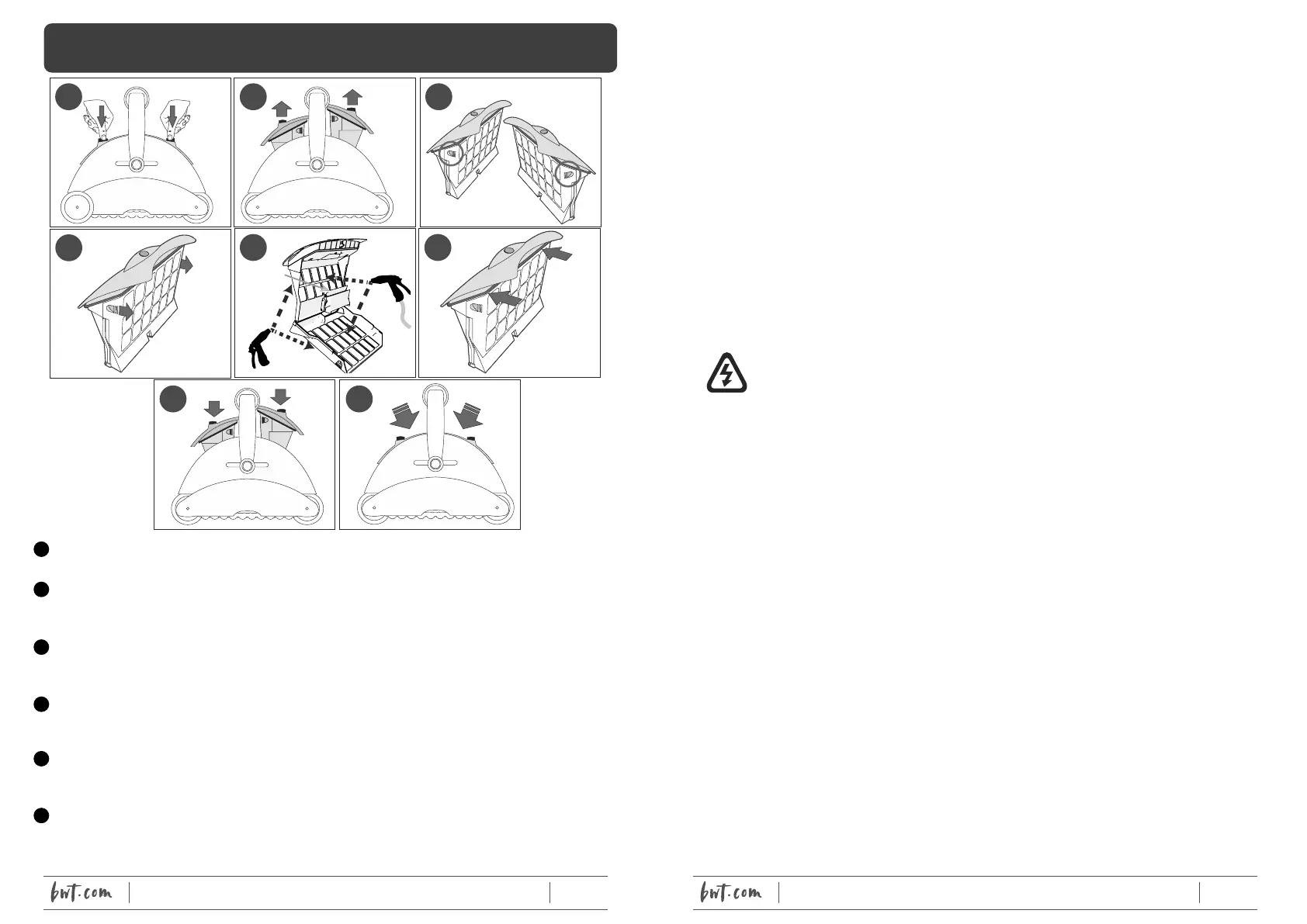 bwt.com

bwt.com