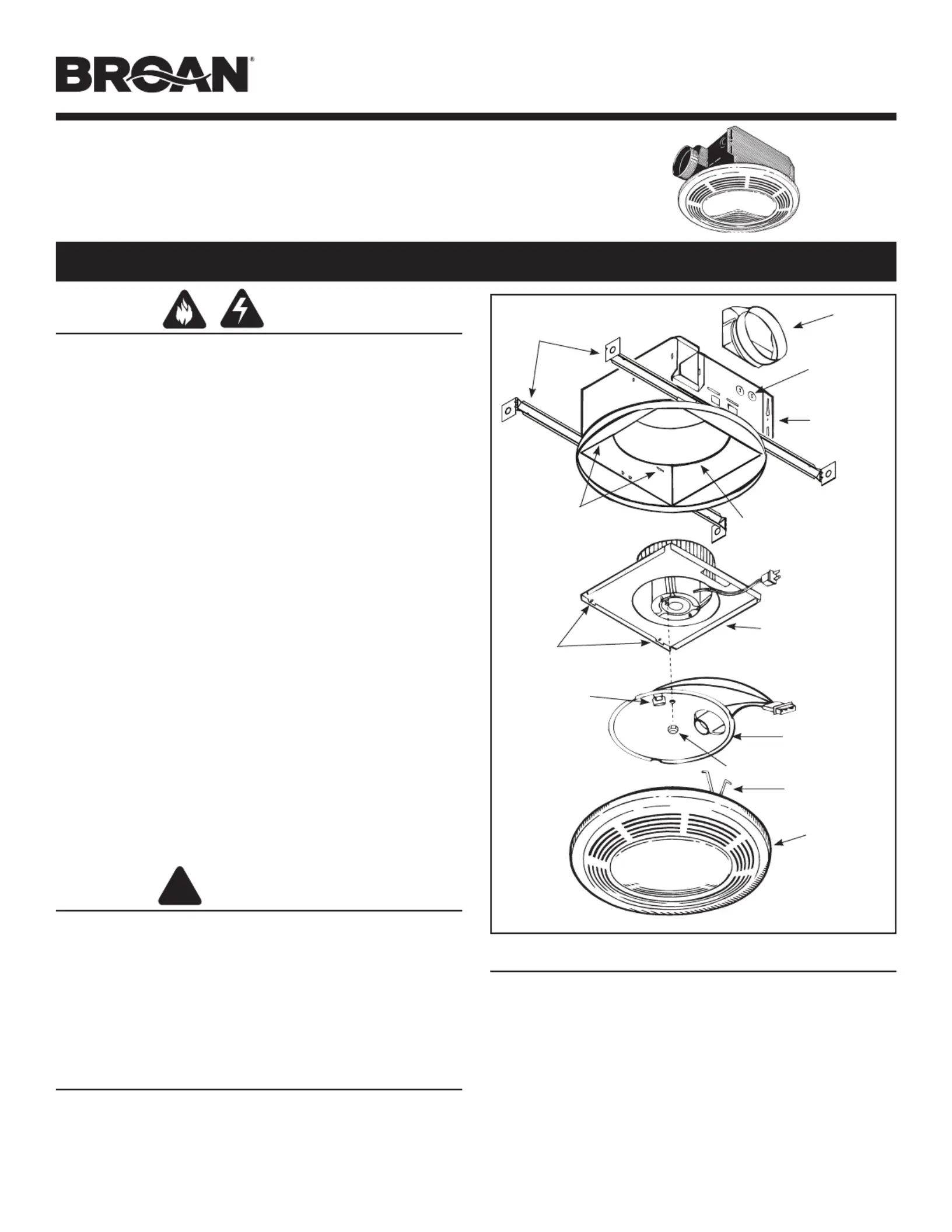 BROAN®