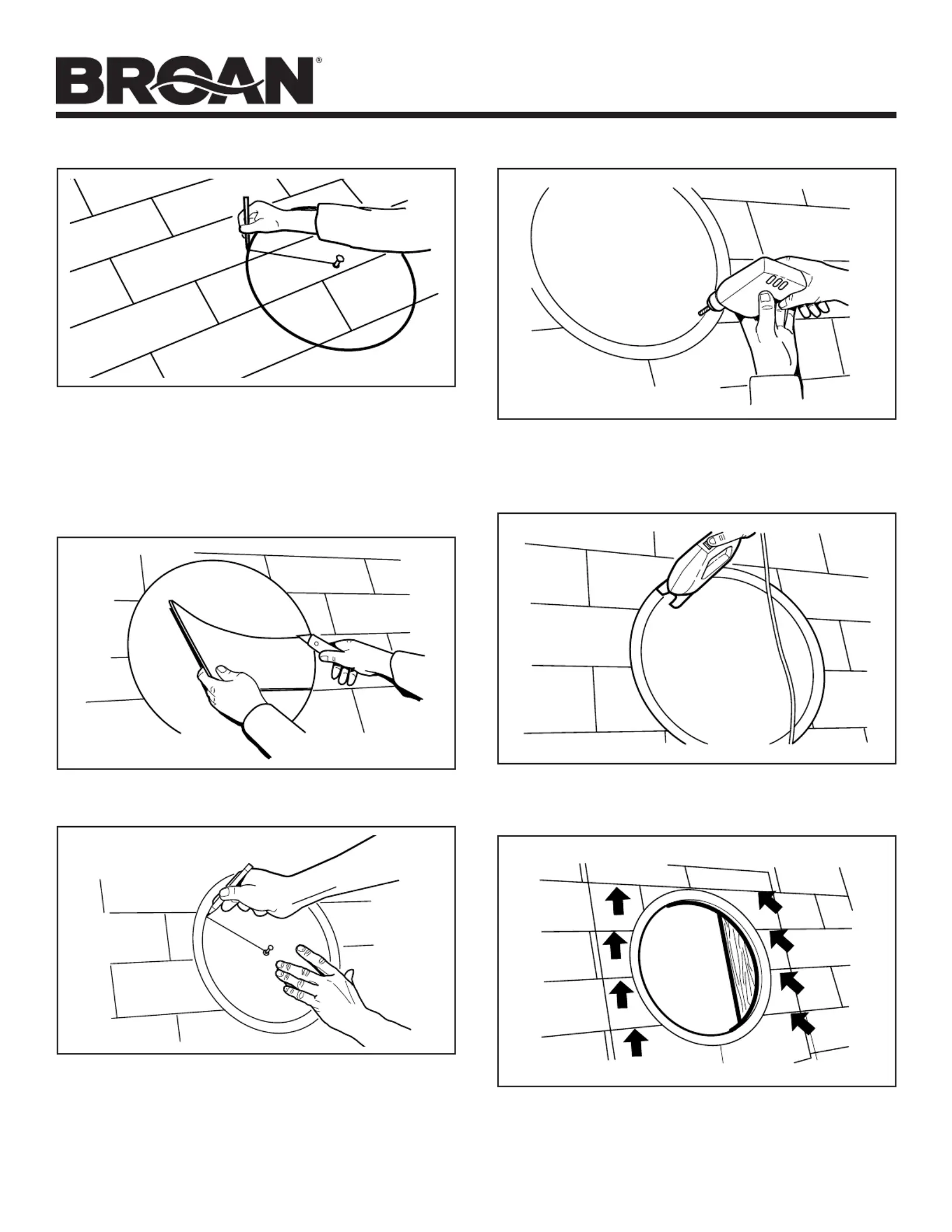 BROAN®