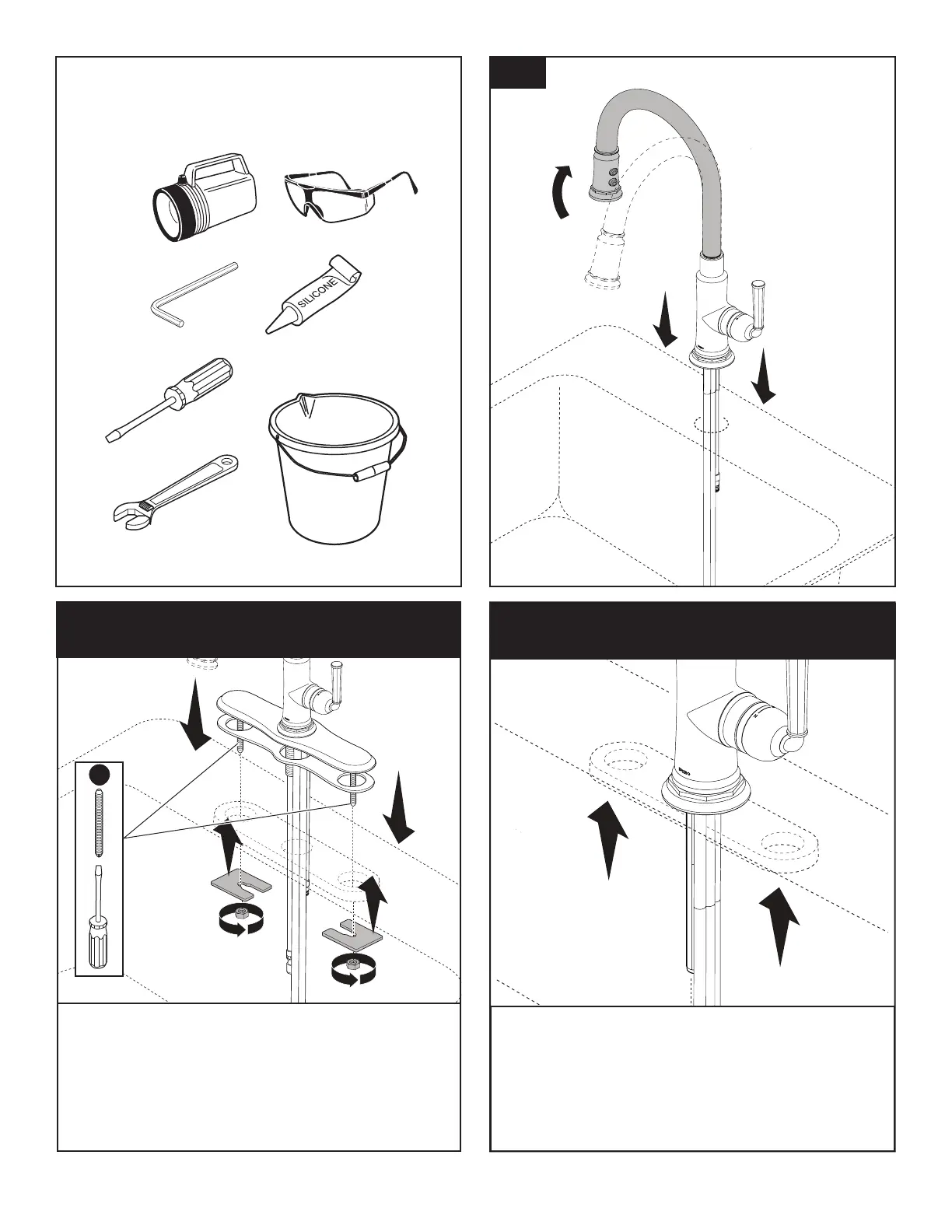 SILICONE