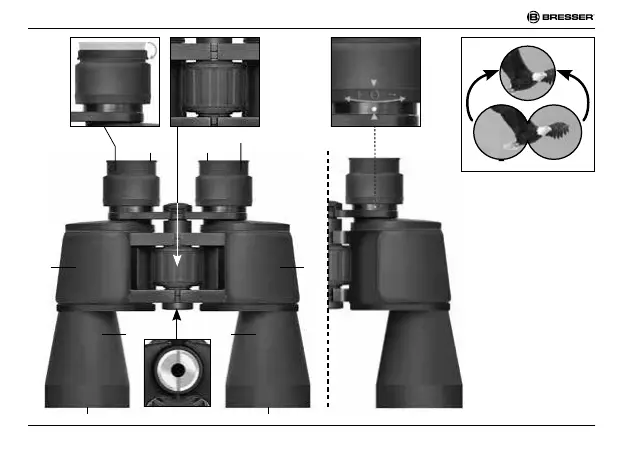 BRESSER