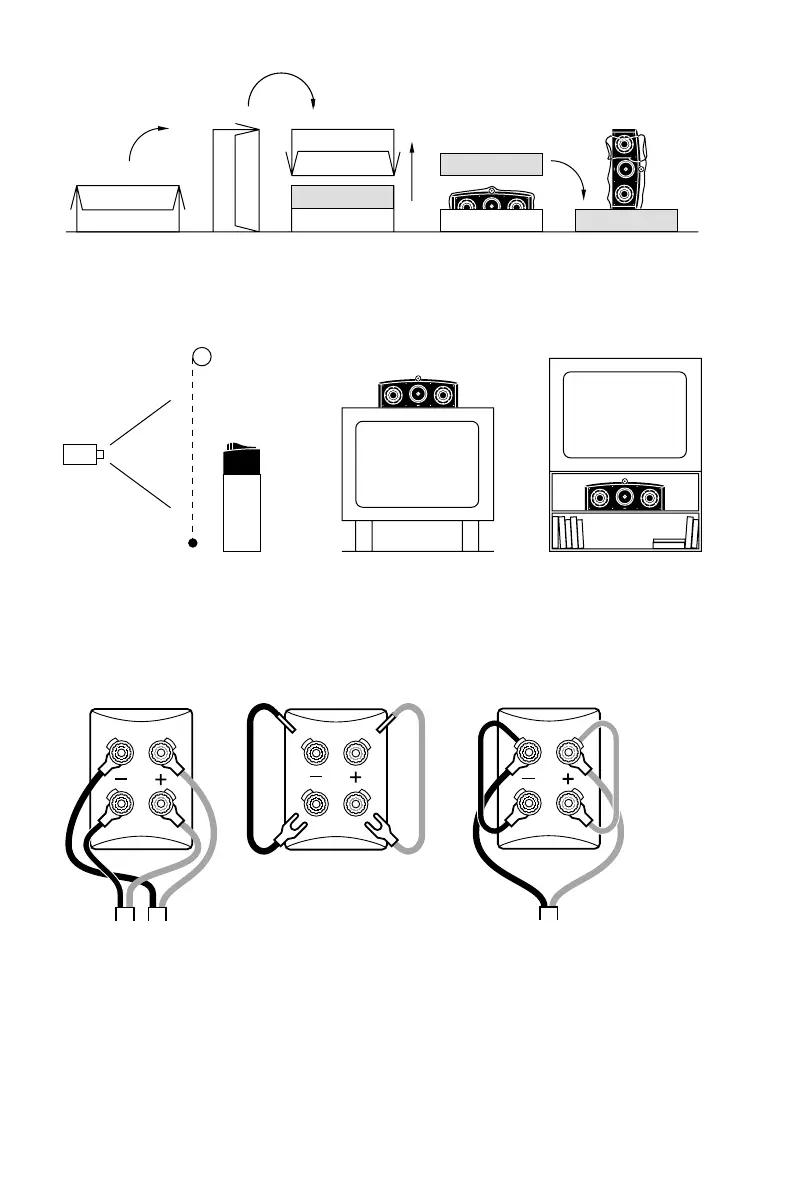 − +

− +

− +