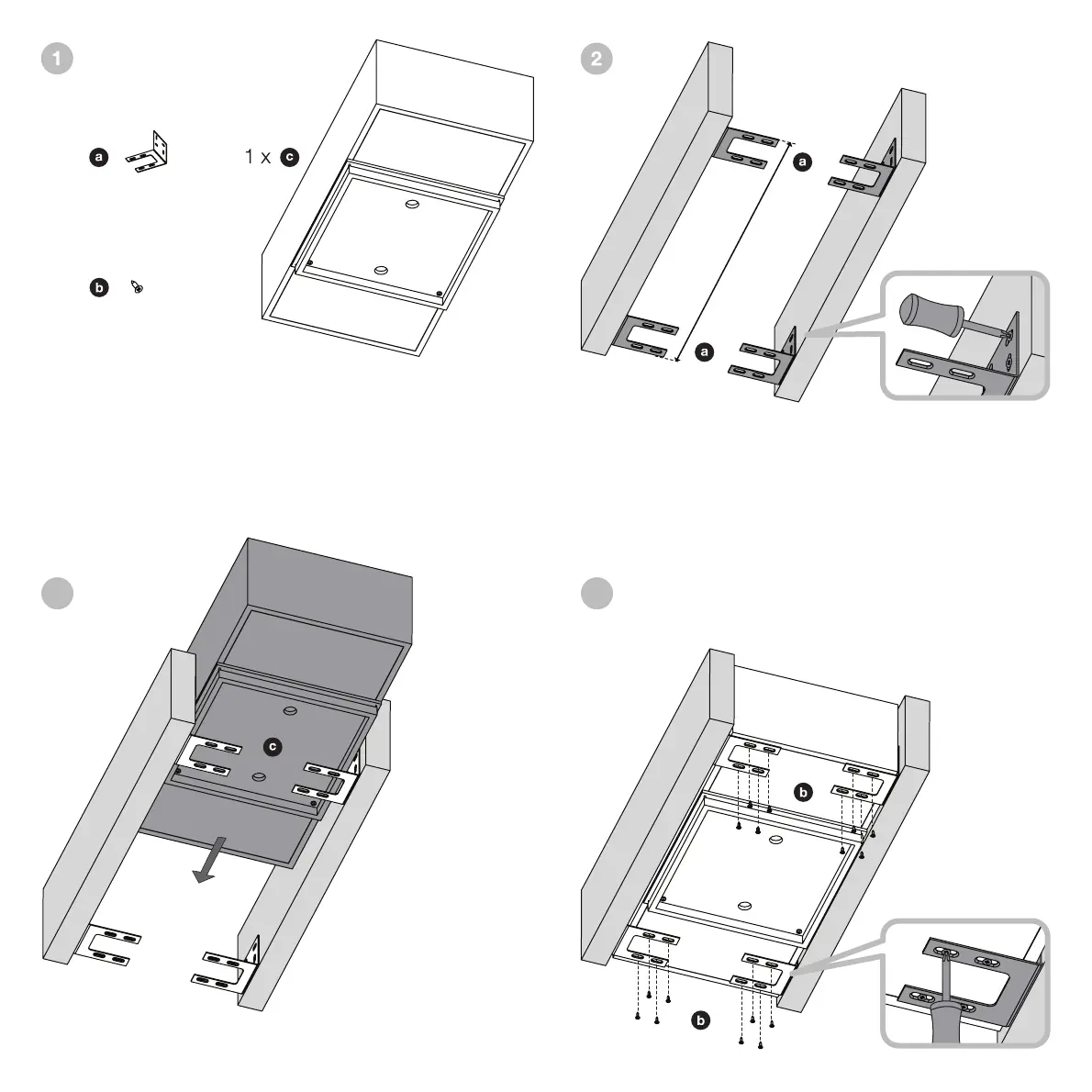 1

a

1 x c

b

2

a

a

c

b

b