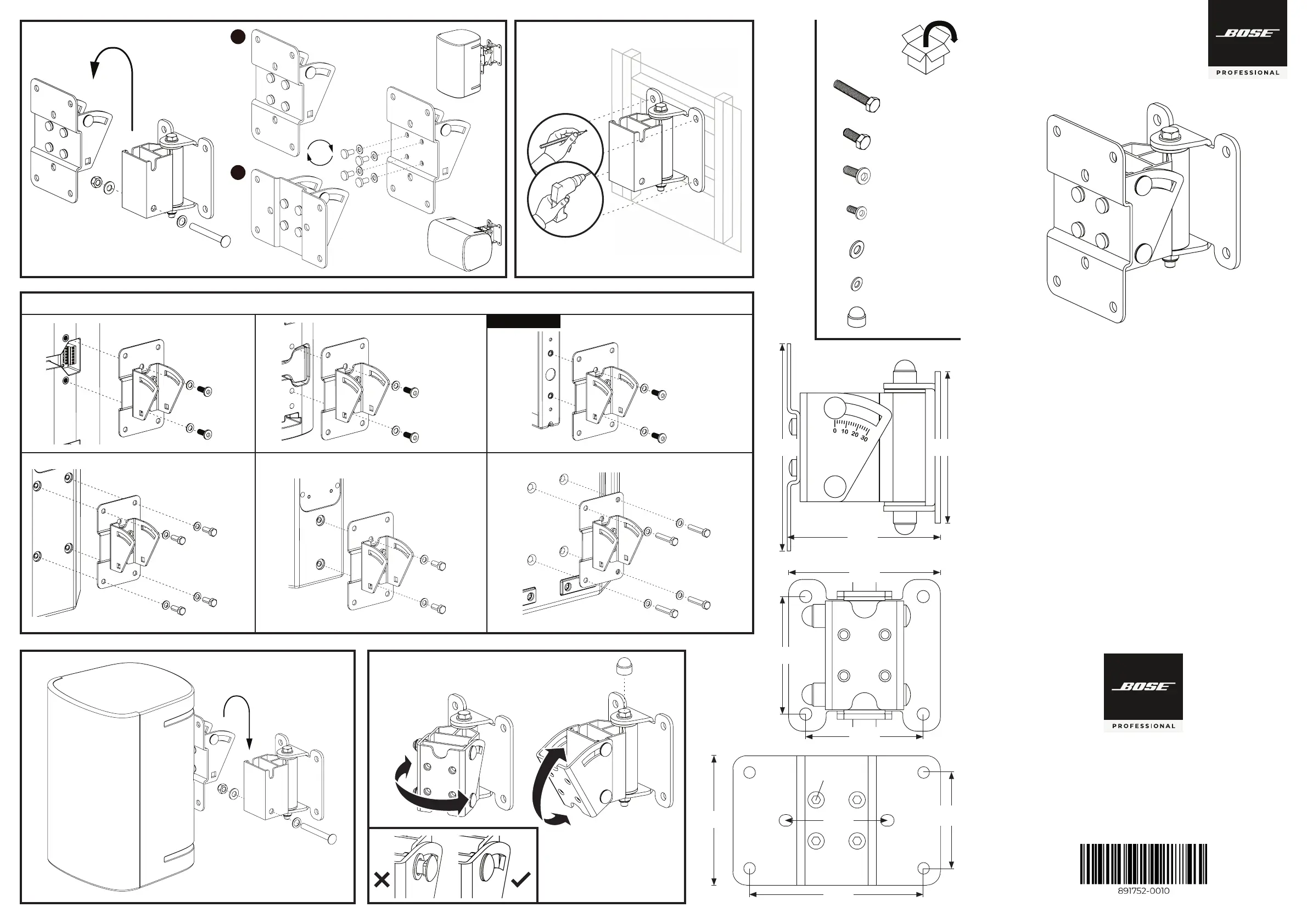 BOSE
PROFESSIONAL

0 10 20 30

BOSE
PROFESSIONAL

891752-0010