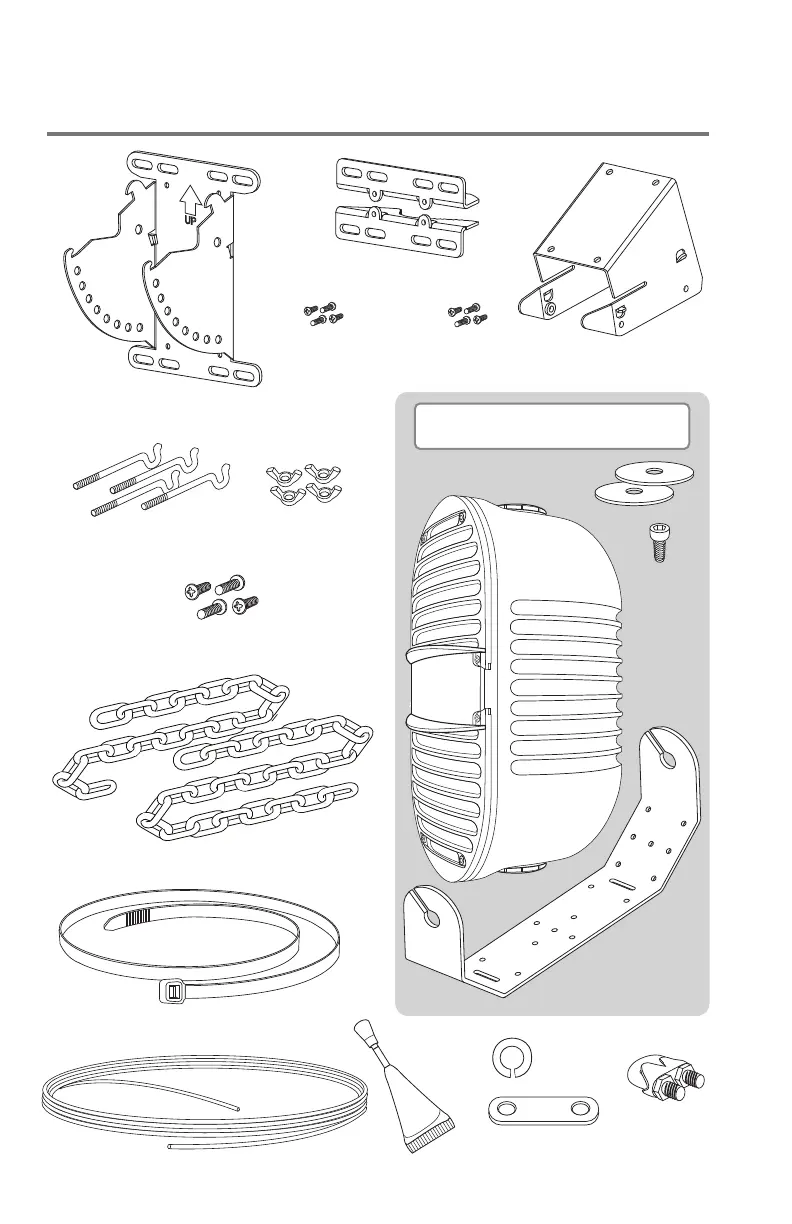 UP