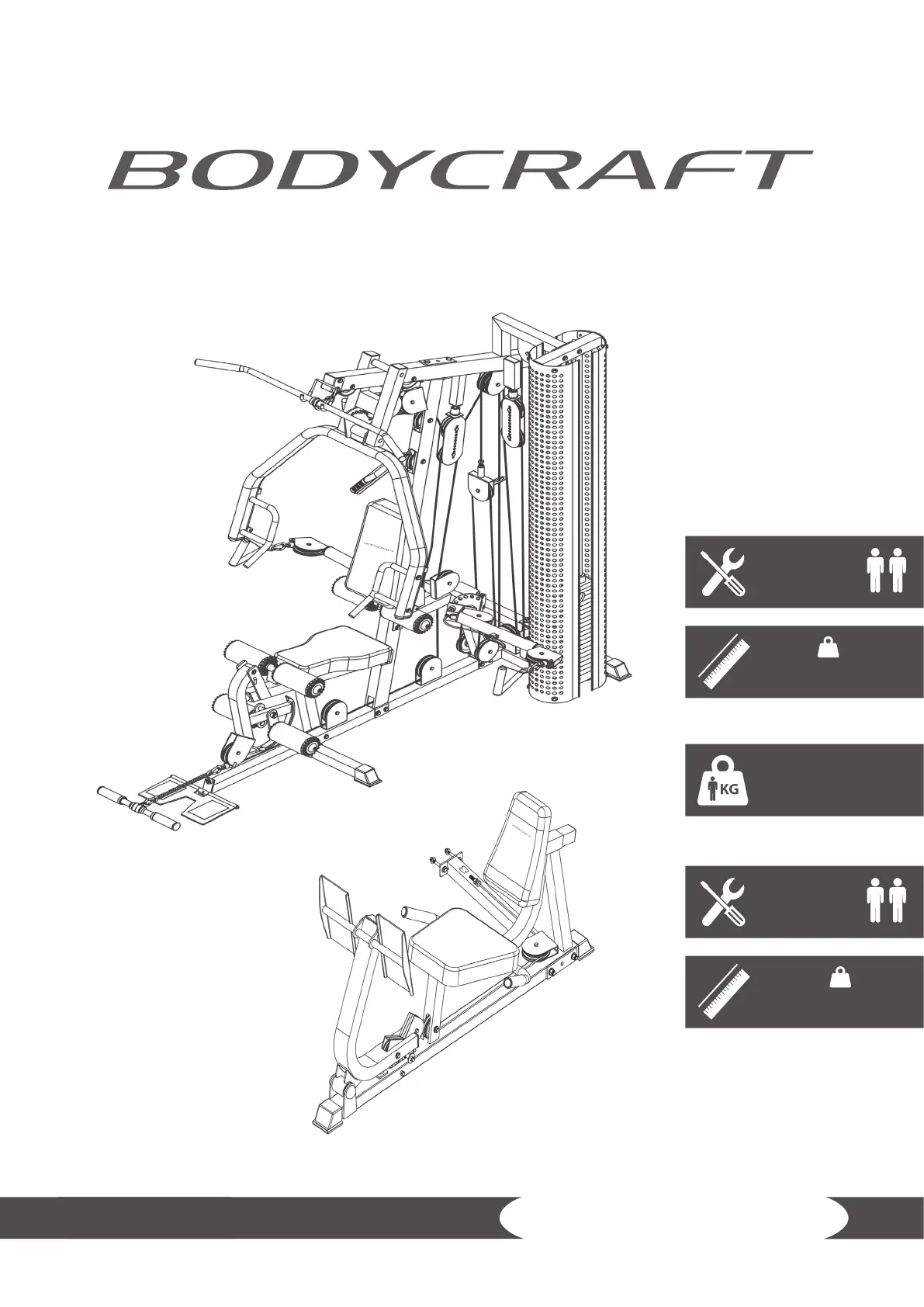 BODYCRAFT

KG