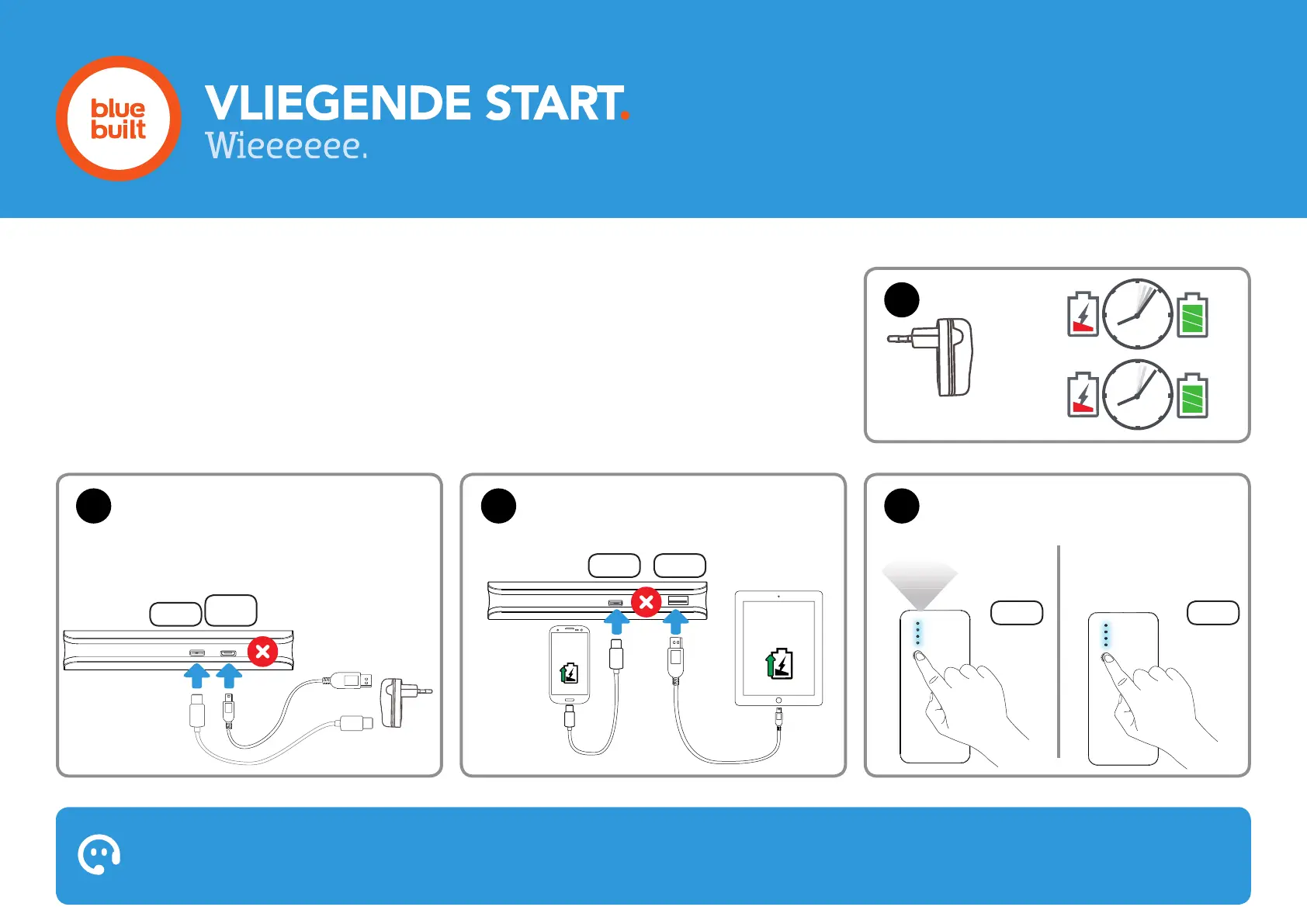 blue built

VLIEGENDE START.
Wieeeeee.