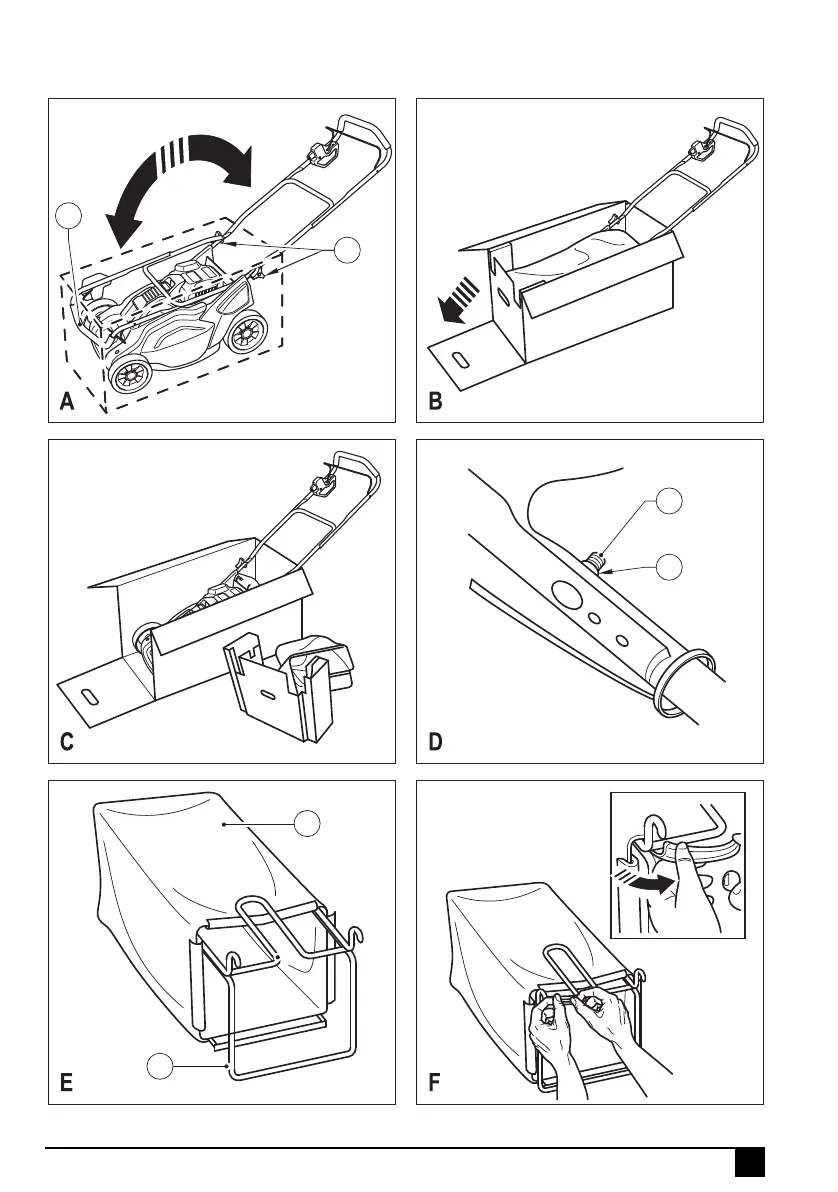 A

B

C

D

E

F