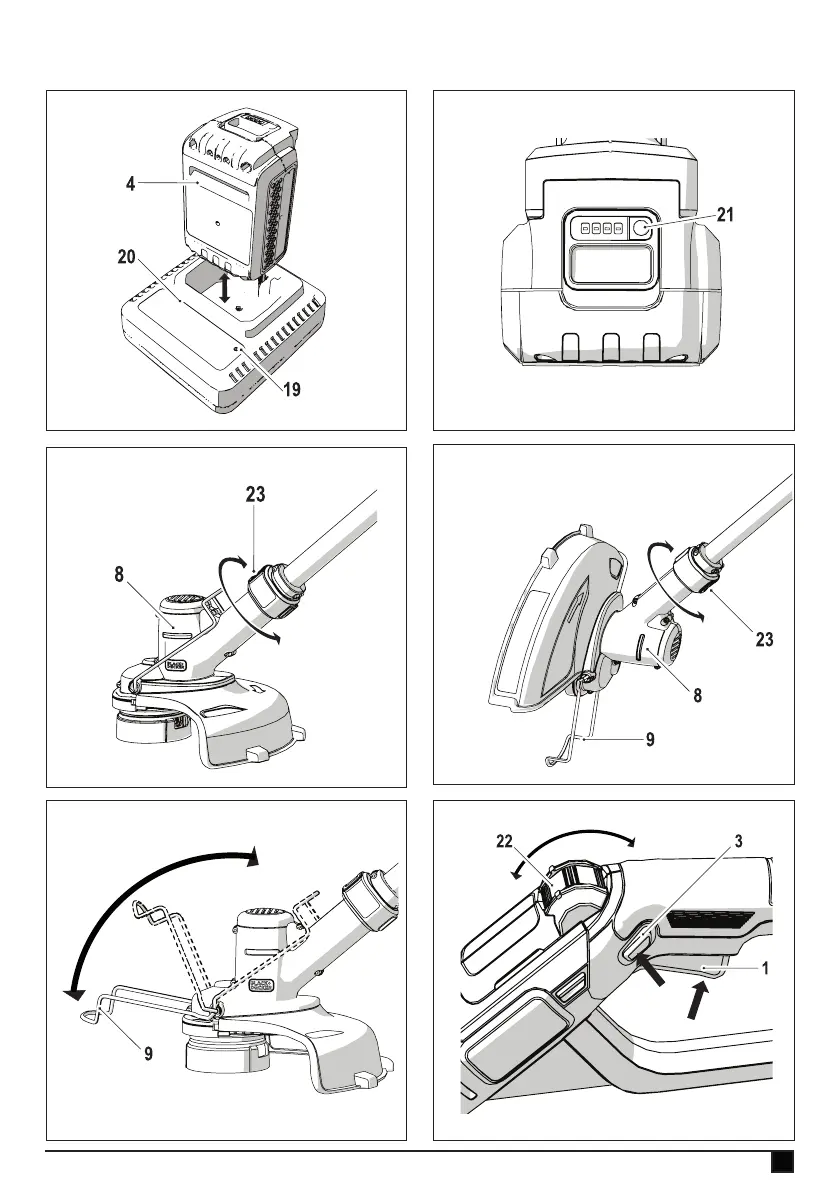 4
20
19
21
23
8
23
8
9
9
22
3
1